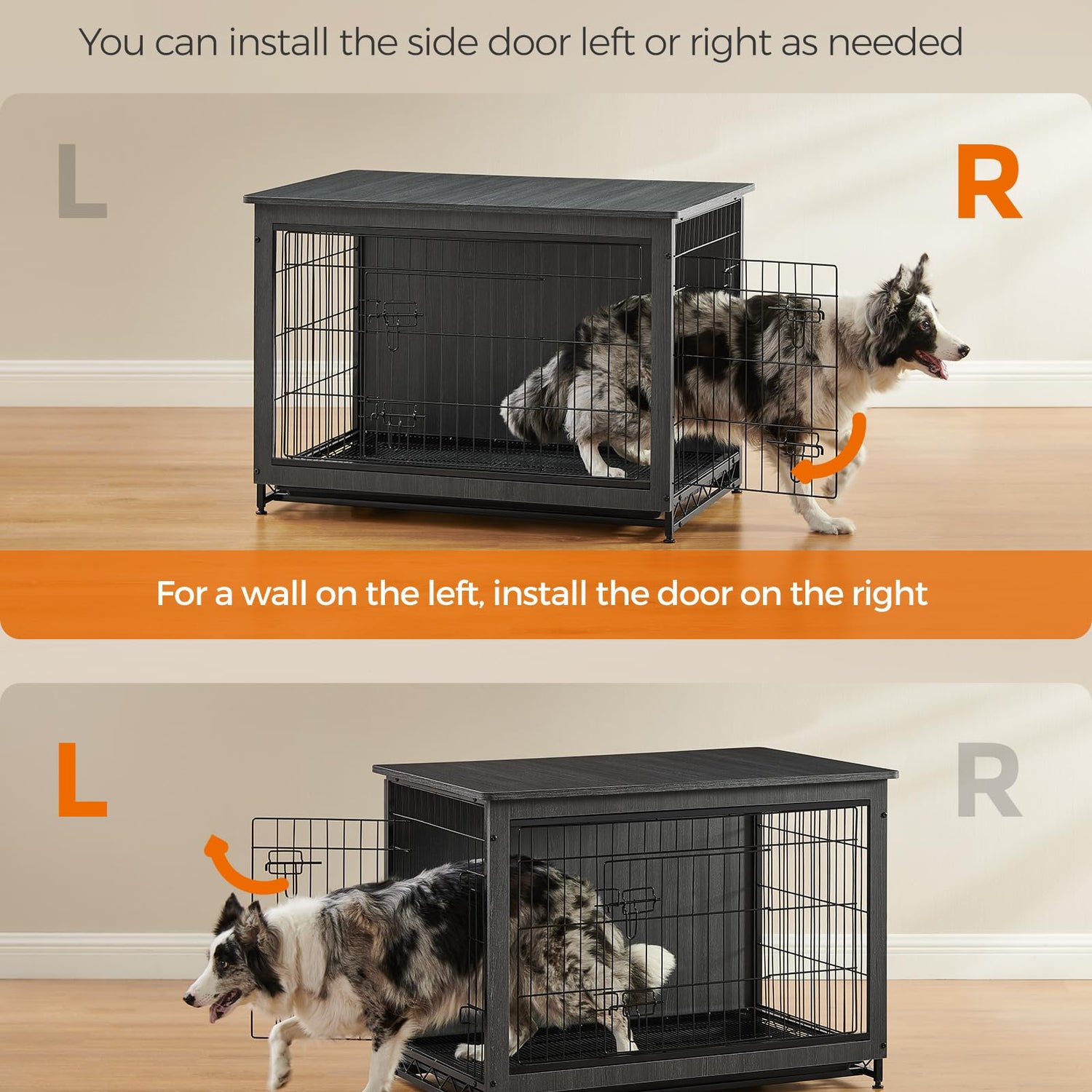 You can install the side door left or right as needed

L

R

For a wall on the left, install the door on the right

L

R