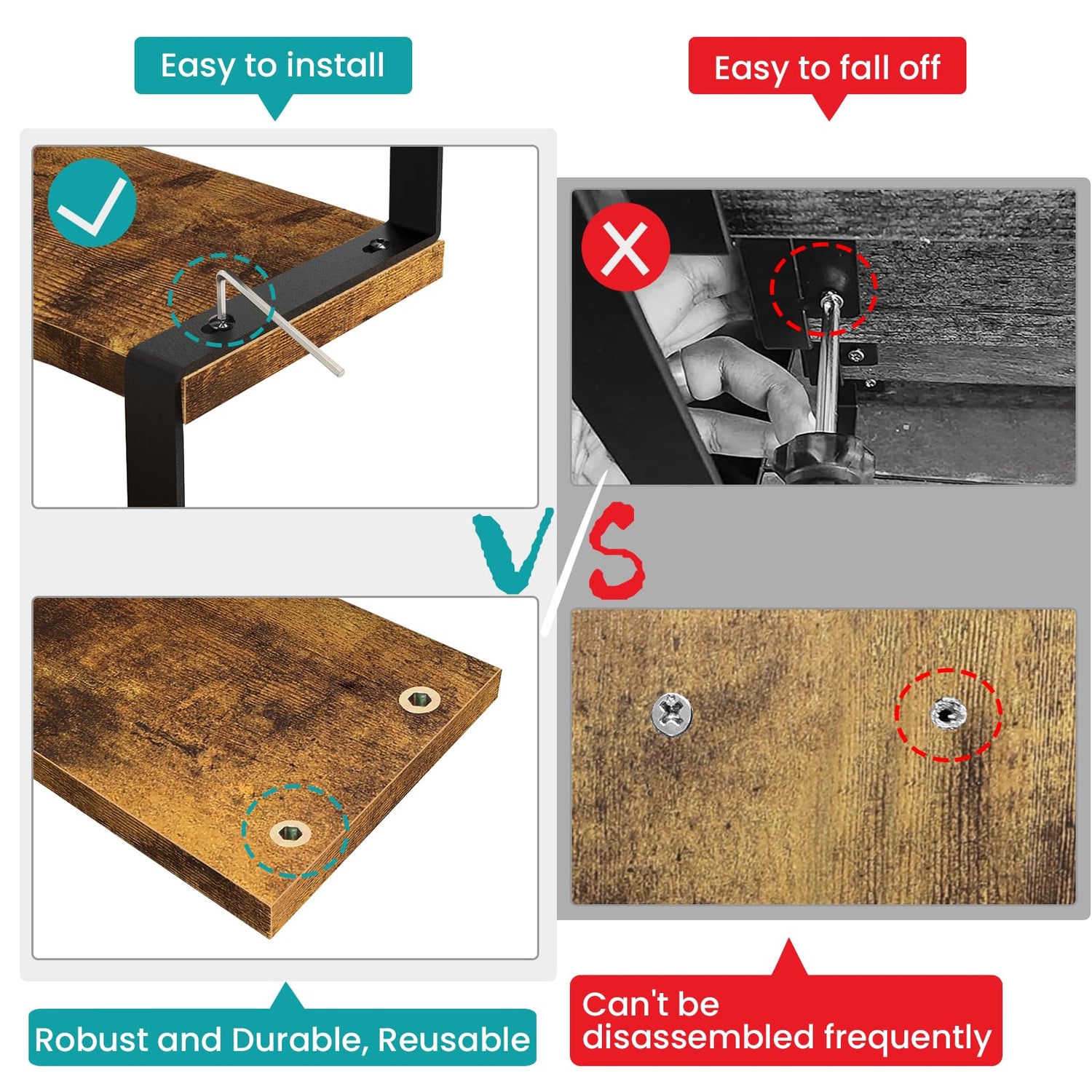 Easy to install

Easy to fall off

VS

Robust and Durable, Reusable

Can't be disassembled frequently