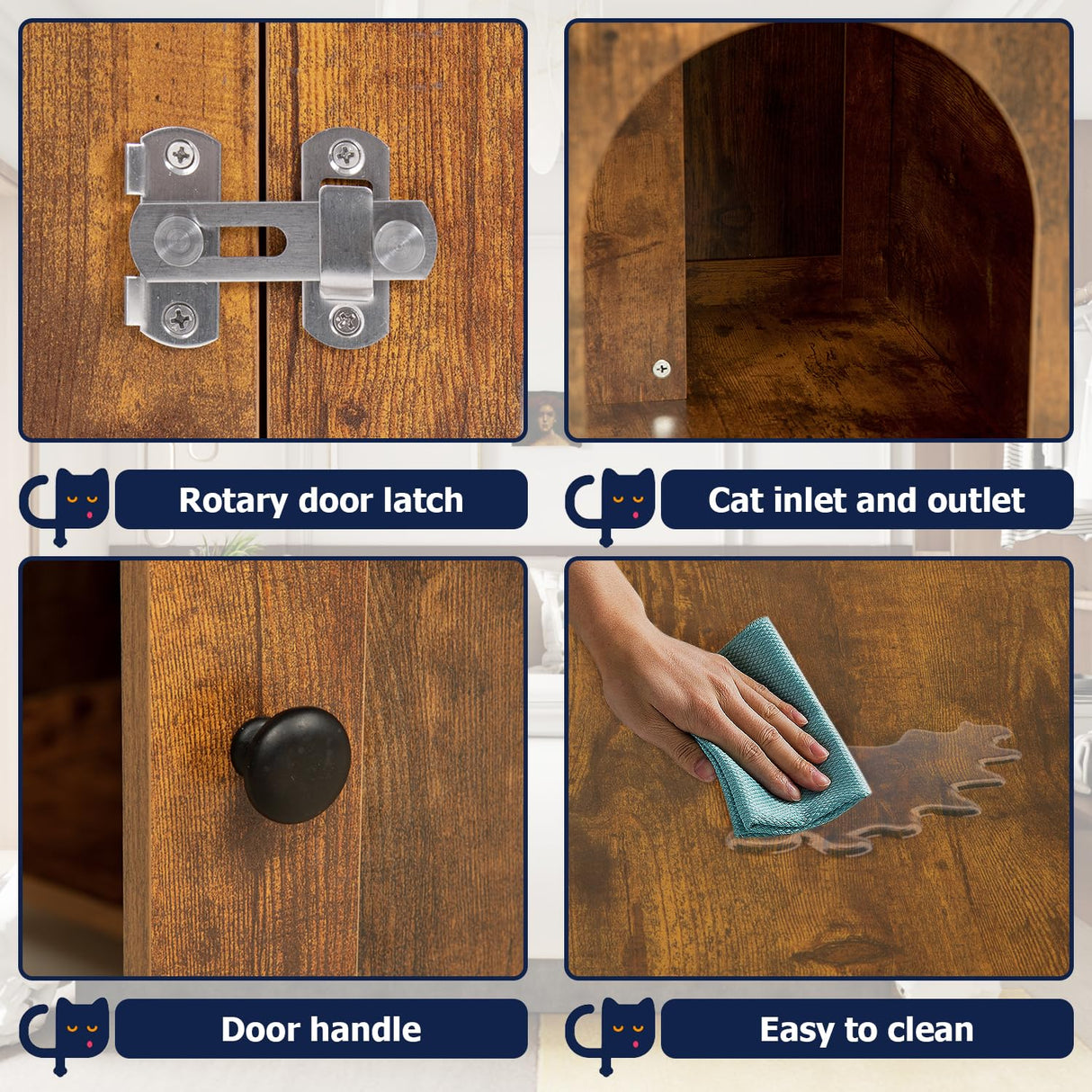 Rotary door latch

Cat inlet and outlet

Door handle

Easy to clean