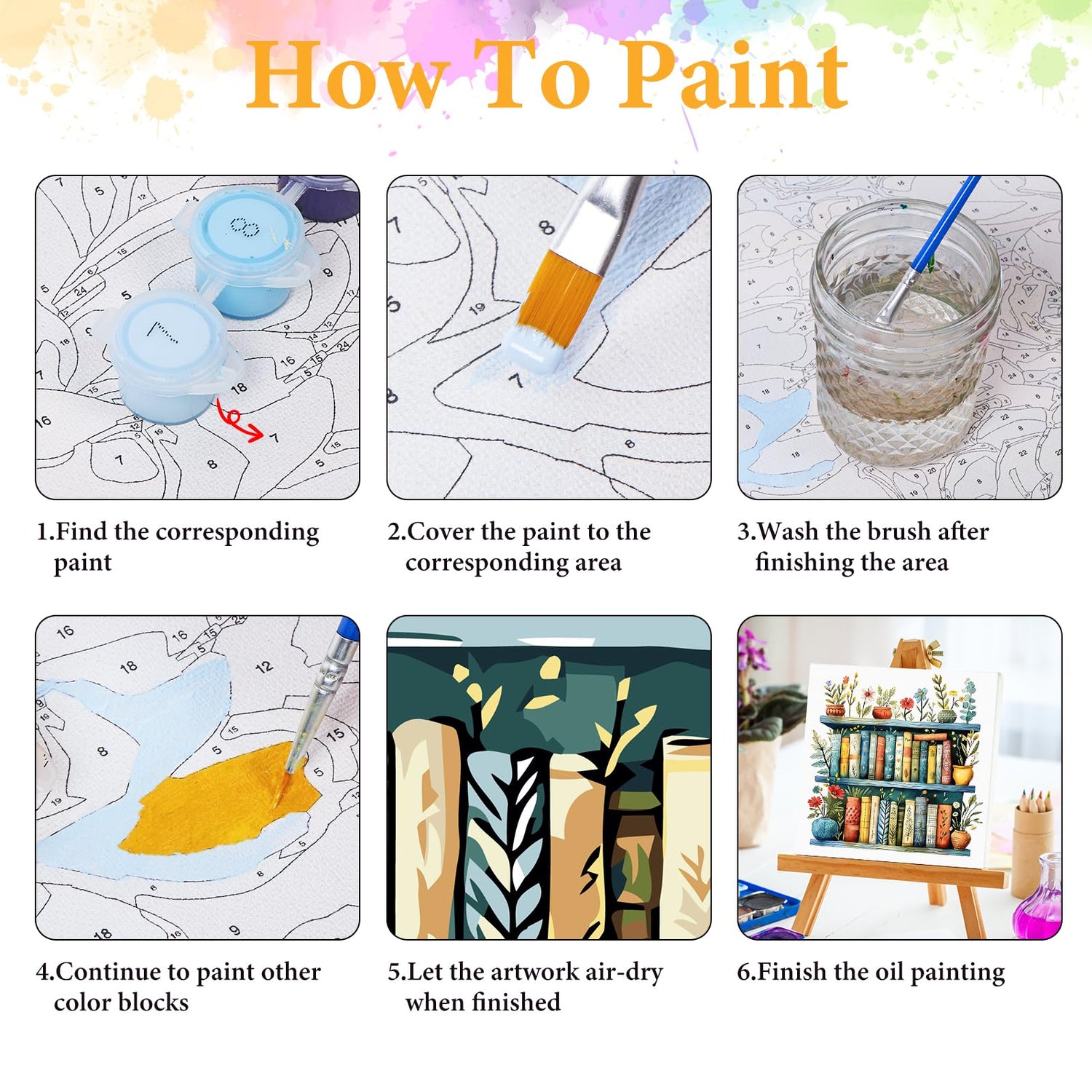 How To Paint

1.Find the corresponding paint

2.Cover the paint to the corresponding area

3.Wash the brush after finishing the area

4.Continue to paint other color blocks

5.Let the artwork air-dry when finished

6.Finish the oil painting