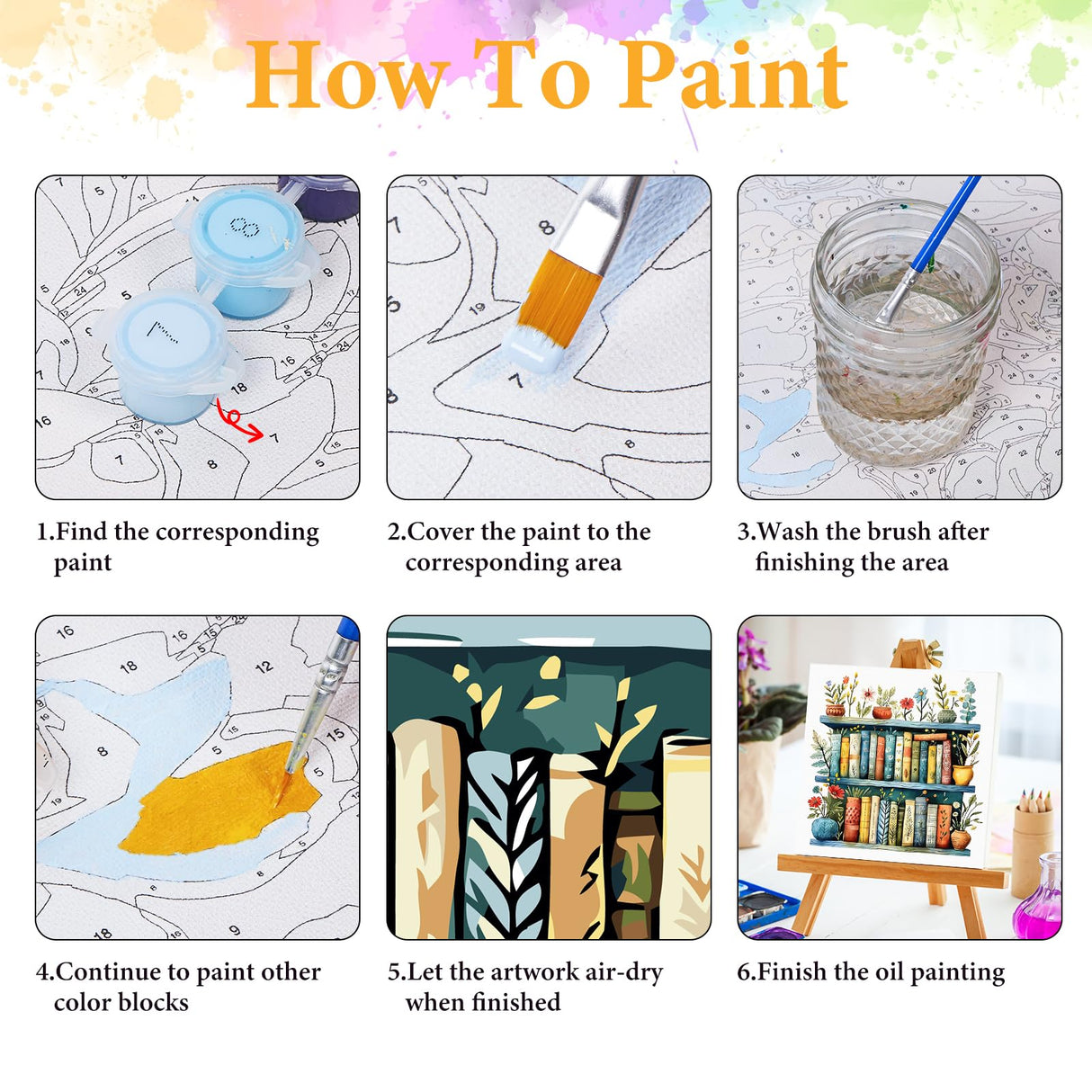 How To Paint

1.Find the corresponding paint

2.Cover the paint to the corresponding area

3.Wash the brush after finishing the area

4.Continue to paint other color blocks

5.Let the artwork air-dry when finished

6.Finish the oil painting