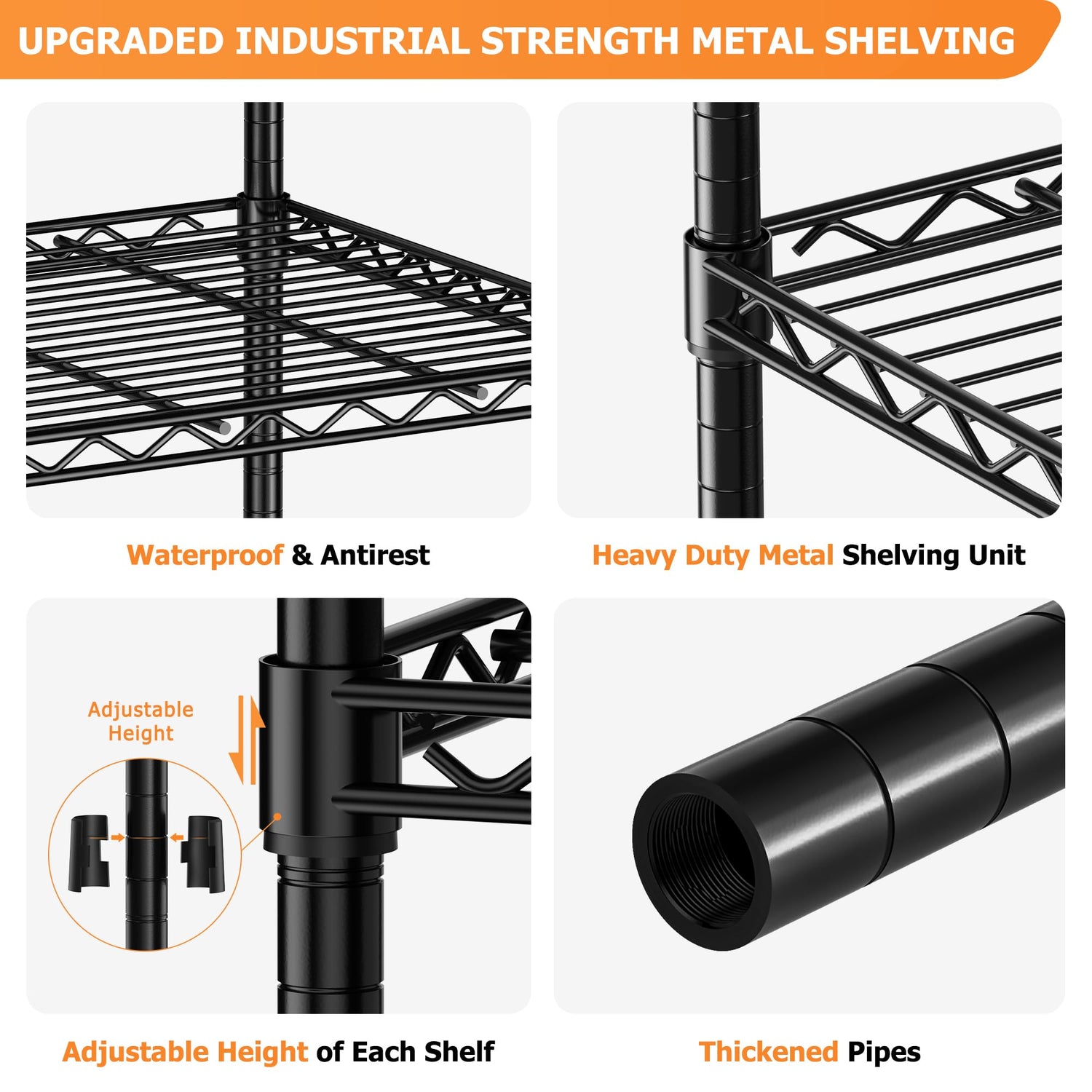 UPGRADED INDUSTRIAL STRENGTH METAL SHELVING

Waterproof & Antirest

Heavy Duty Metal Shelving Unit

Adjustable Height

Adjustable Height of Each Shelf

Thickened Pipes