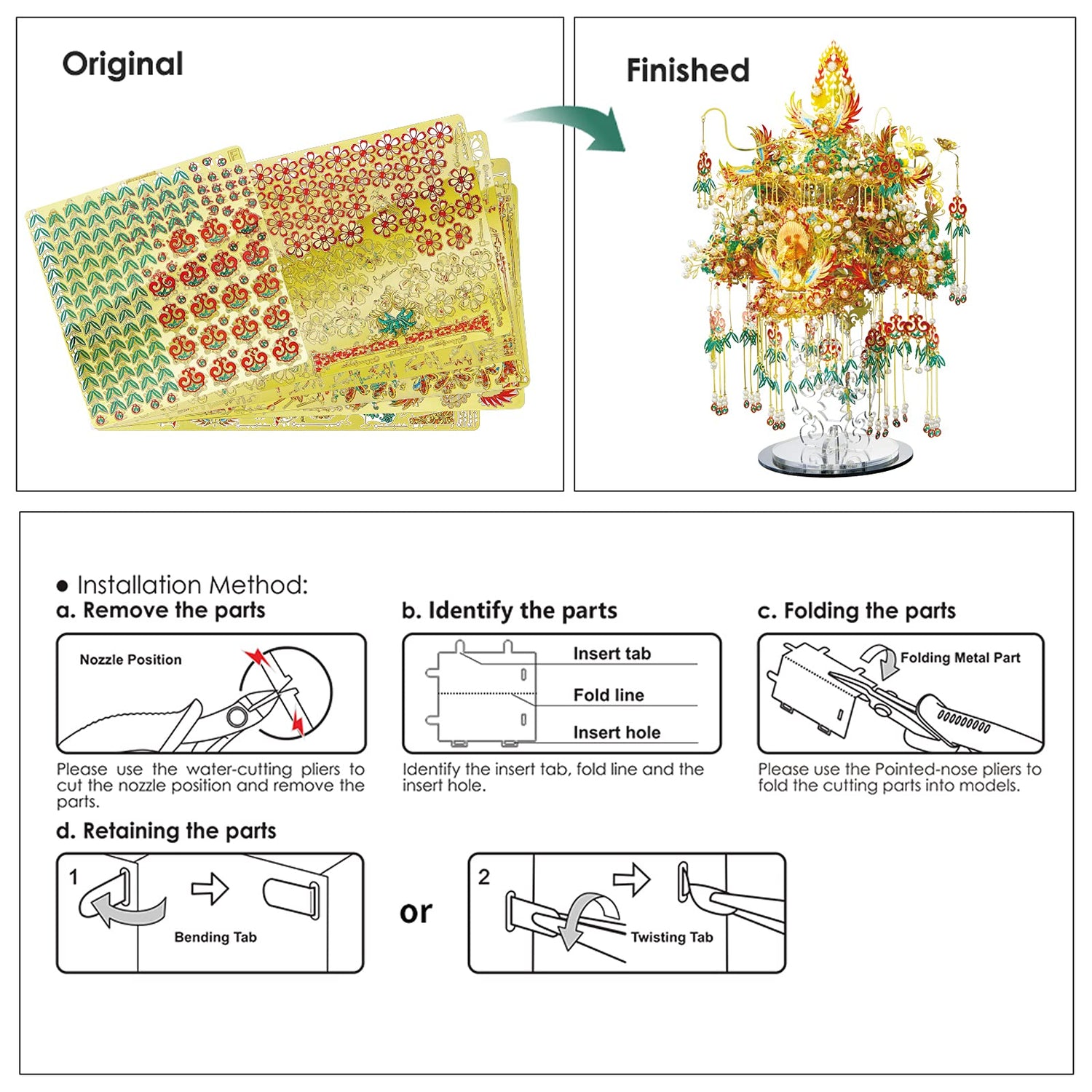 Original

Finished

● Installation Method:

a. Remove the parts

Nozzle Position

Please use the water-cutting pliers to cut the nozzle position and remove the parts.

b. Identify the parts

Insert tab

Fold line

Insert hole

Identify the insert tab, fold line and the insert hole.

c. Folding the parts

Folding Metal Part

Please use the Pointed-nose pliers to fold the cutting parts into models.

d. Retaining the parts

1

Bending Tab

or

2

Twisting Tab