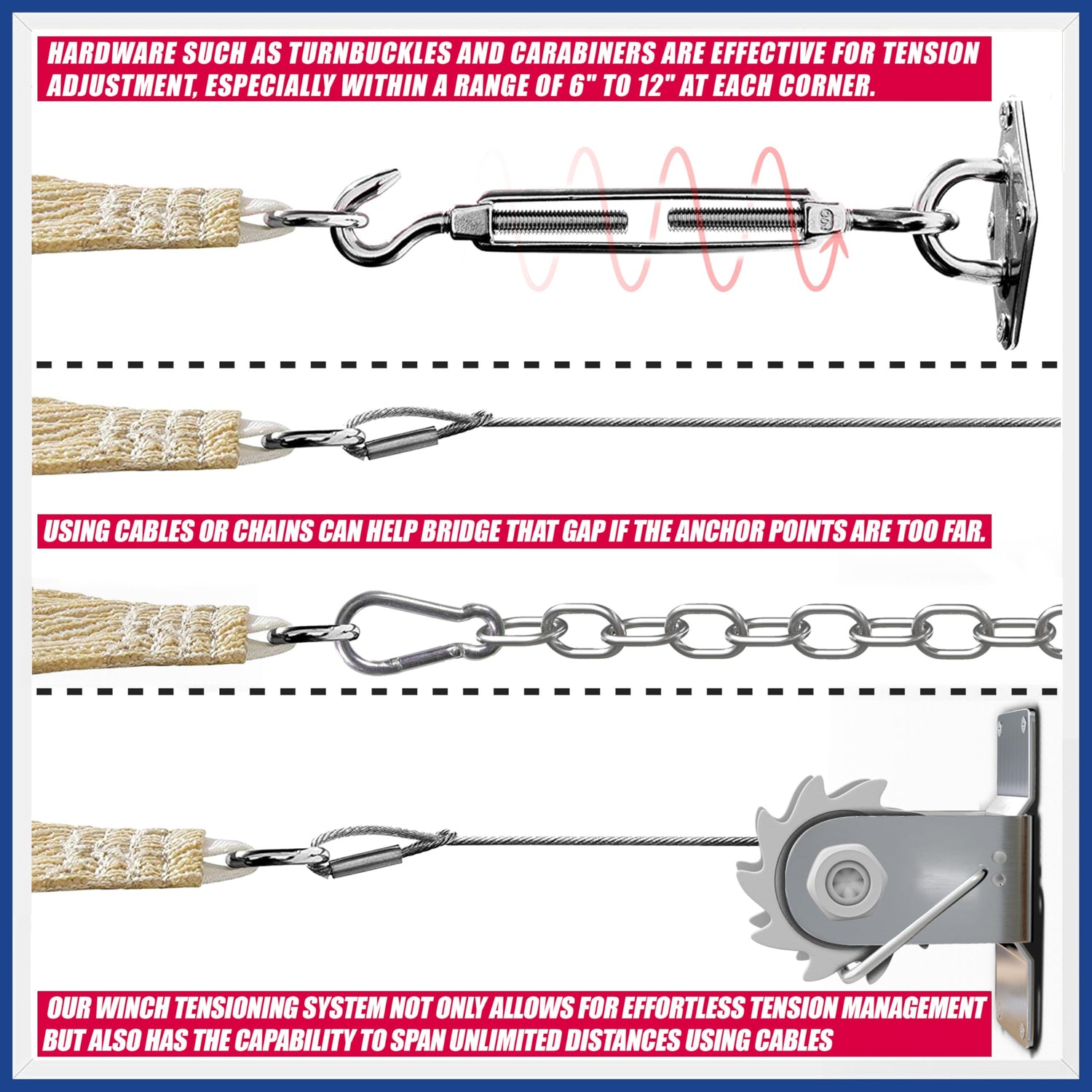 HARDWARE SUCH AS TURNBUCKLES AND CARABINERS ARE EFFECTIVE FOR TENSION ADJUSTMENT, ESPECIALLY WITHIN A RANGE OF 6" TO 12" AT EACH CORNER.

USING CABLES OR CHAINS CAN HELP BRIDGE THAT GAP IF THE ANCHOR POINTS ARE TOO FAR.

OUR WINCH TENSIONING SYSTEM NOT ONLY ALLOWS FOR EFFORTLESS TENSION MANAGEMENT BUT ALSO HAS THE CAPABILITY TO SPAN UNLIMITED DISTANCES USING CABLES