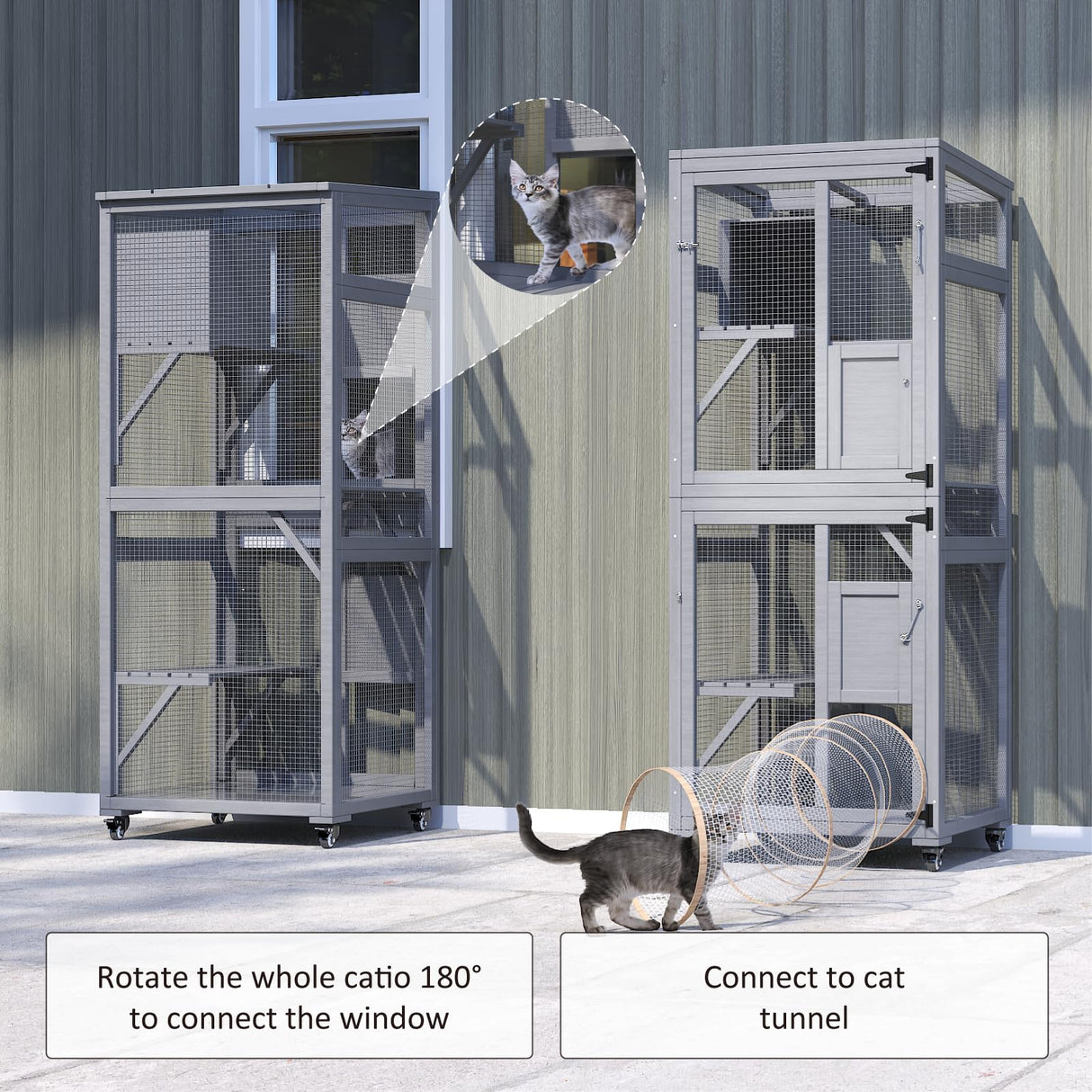 Rotate the whole catio 180° to connect the window

Connect to cat tunnel