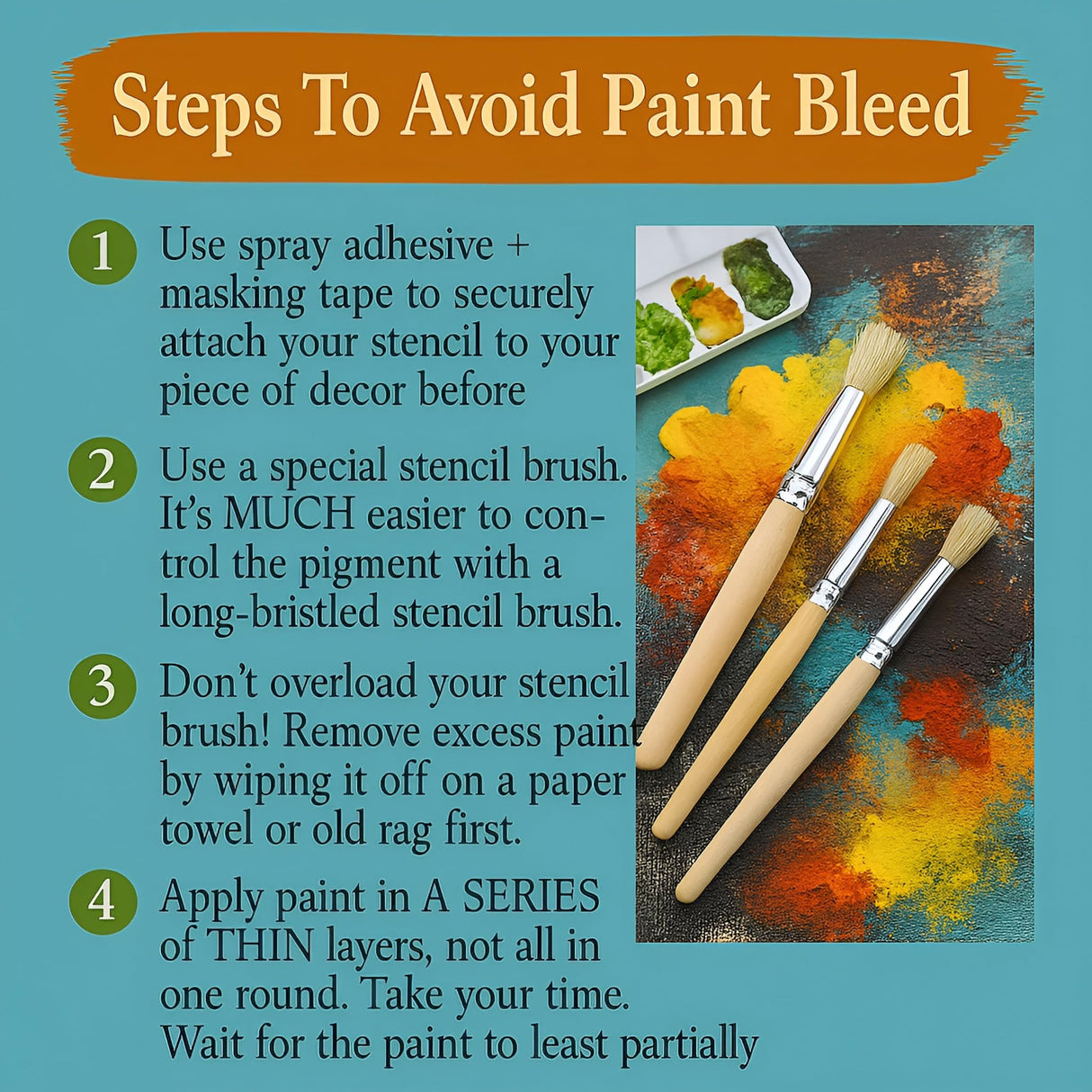 Steps To Avoid Paint Bleed

1 Use spray adhesive + masking tape to securely attach your stencil to your piece of decor before

2 Use a special stencil brush. It's MUCH easier to control the pigment with a long-bristled stencil brush.

3 Don't overload your stencil brush! Remove excess paint by wiping it off on a paper towel or old rag first.

4 Apply paint in A SERIES of THIN layers, not all in one round. Take your time. Wait for the paint to least partially