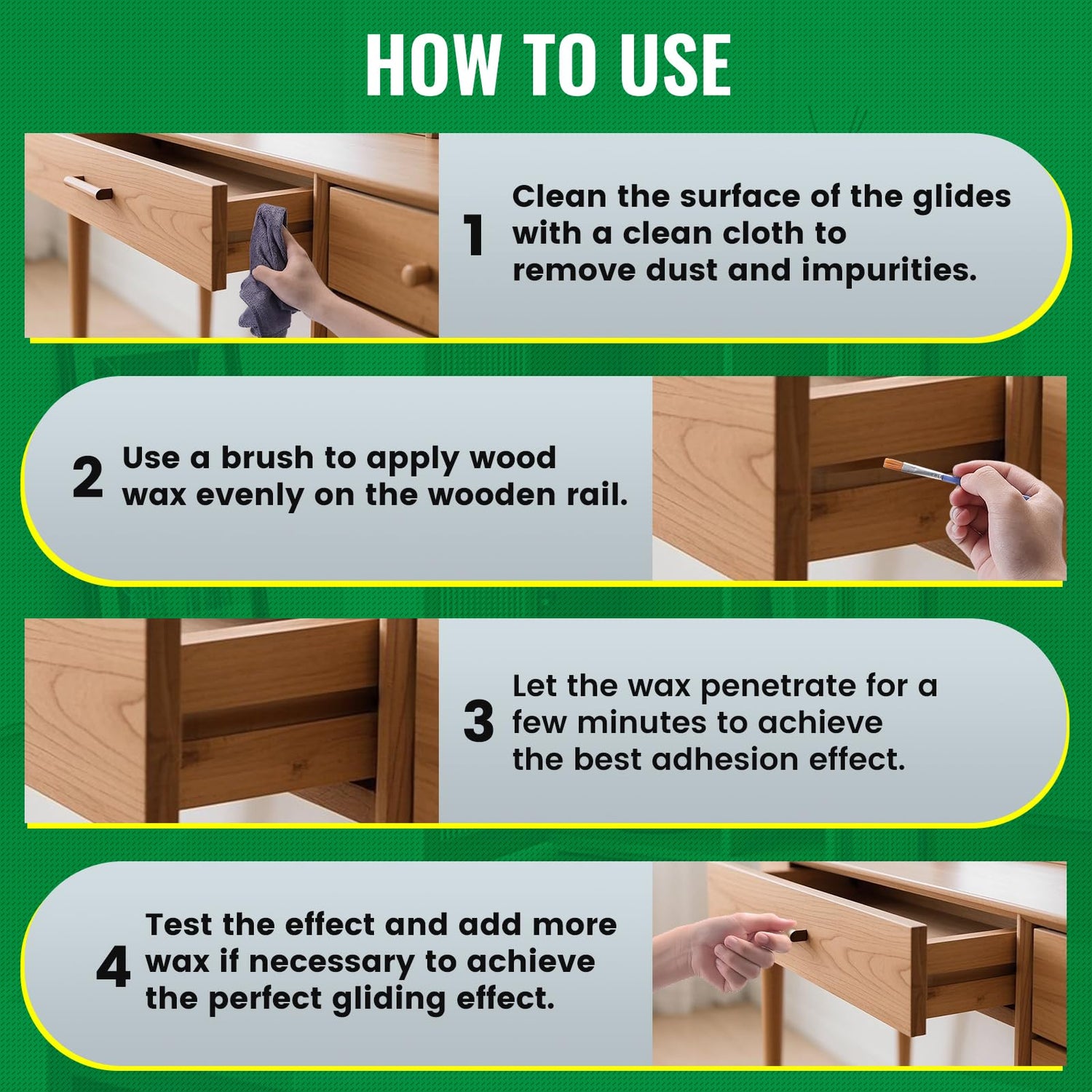 HOW TO USE

1 Clean the surface of the glides with a clean cloth to remove dust and impurities.

2 Use a brush to apply wood wax evenly on the wooden rail.

3 Let the wax penetrate for a few minutes to achieve the best adhesion effect.

4 Test the effect and add more wax if necessary to achieve the perfect gliding effect.