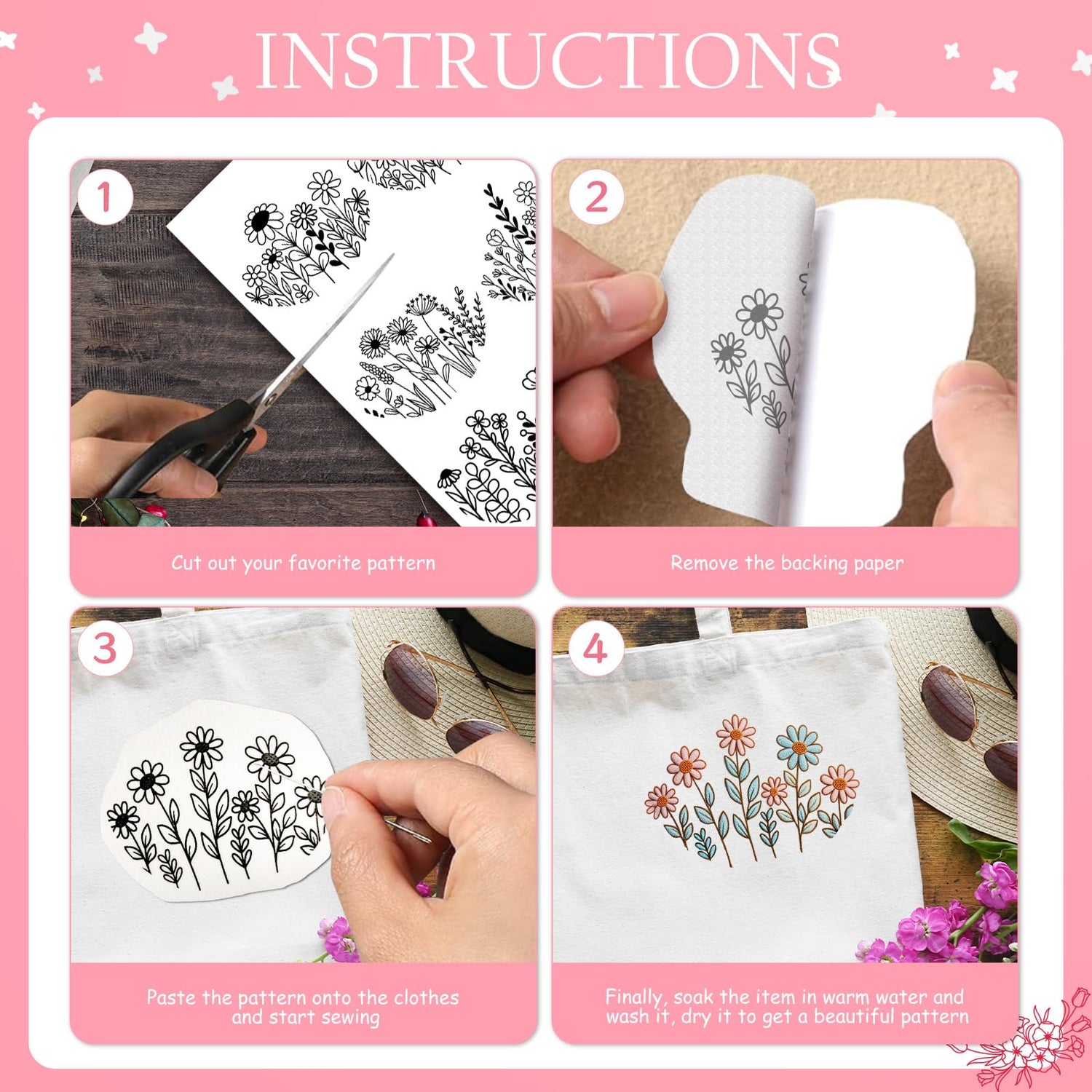 INSTRUCTIONS

1

Cut out your favorite pattern

2

Remove the backing paper

3

Paste the pattern onto the clothes and start sewing

4

Finally, soak the item in warm water and wash it, dry it to get a beautiful pattern