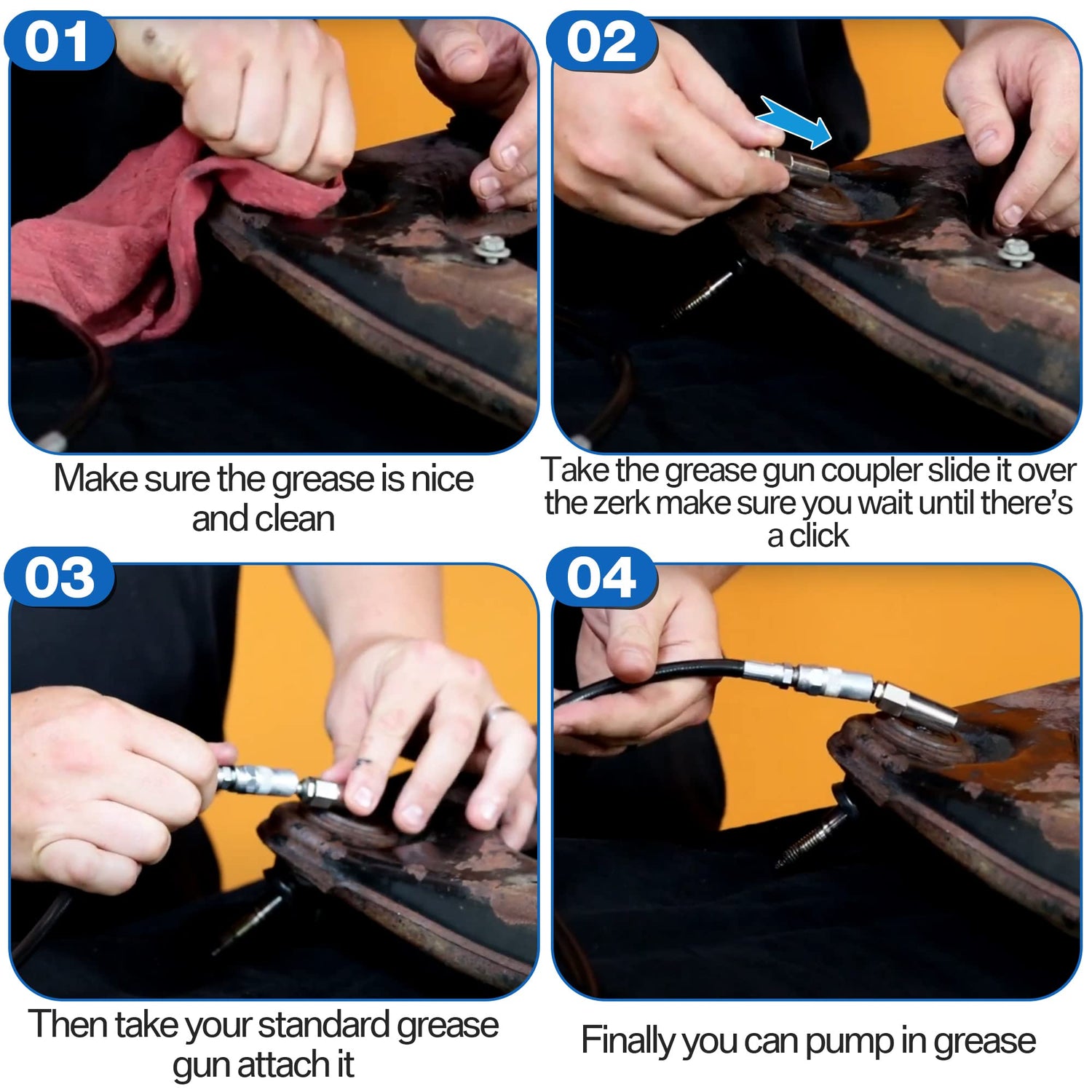 01

Make sure the grease is nice and clean

02

Take the grease gun coupler slide it over the zerk make sure you wait until there's a click

03

Then take your standard grease gun attach it

04

Finally you can pump in grease