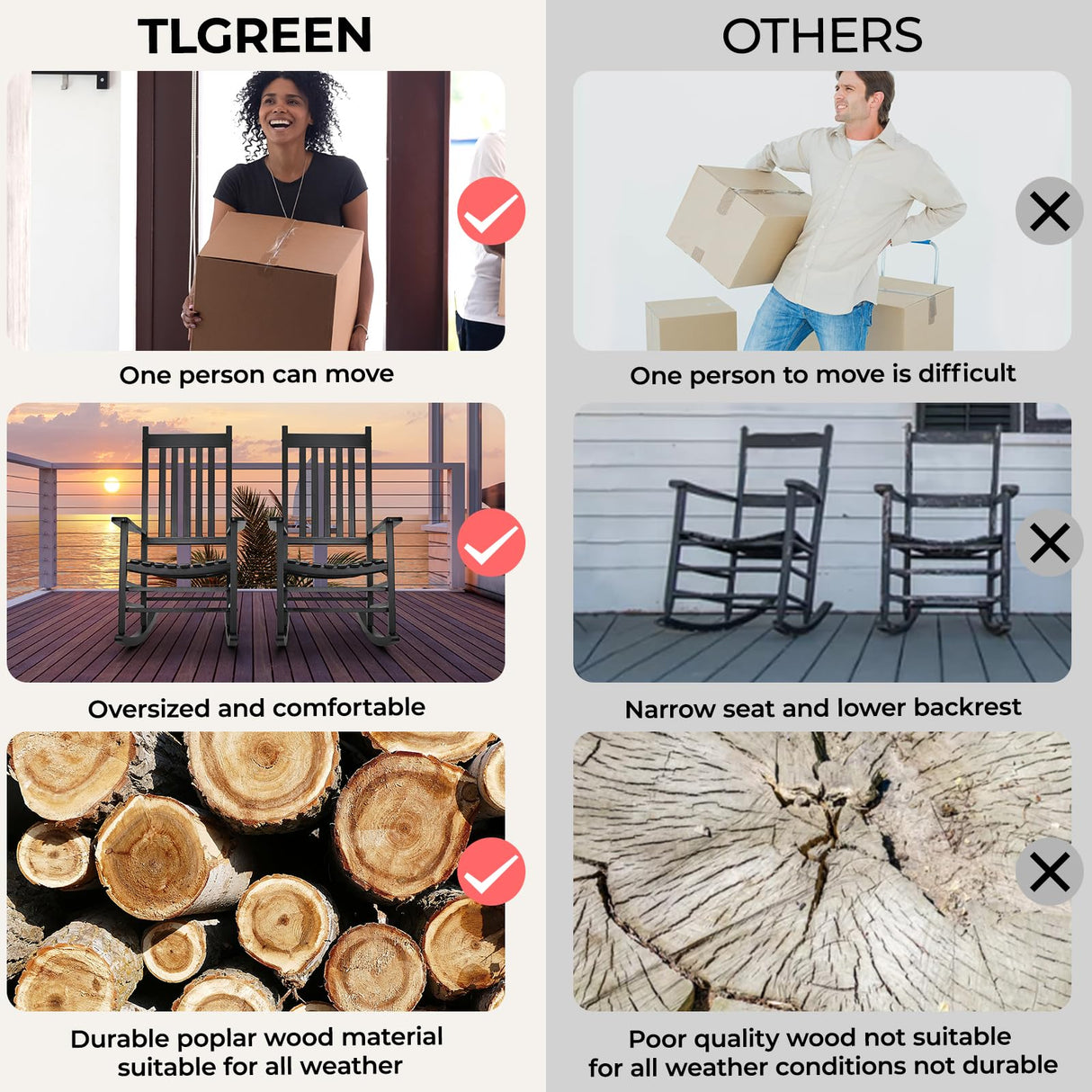 TLGREEN

One person can move

Oversized and comfortable

Durable poplar wood material suitable for all weather

OTHERS

One person to move is difficult

Narrow seat and lower backrest

Poor quality wood not suitable for all weather conditions not durable