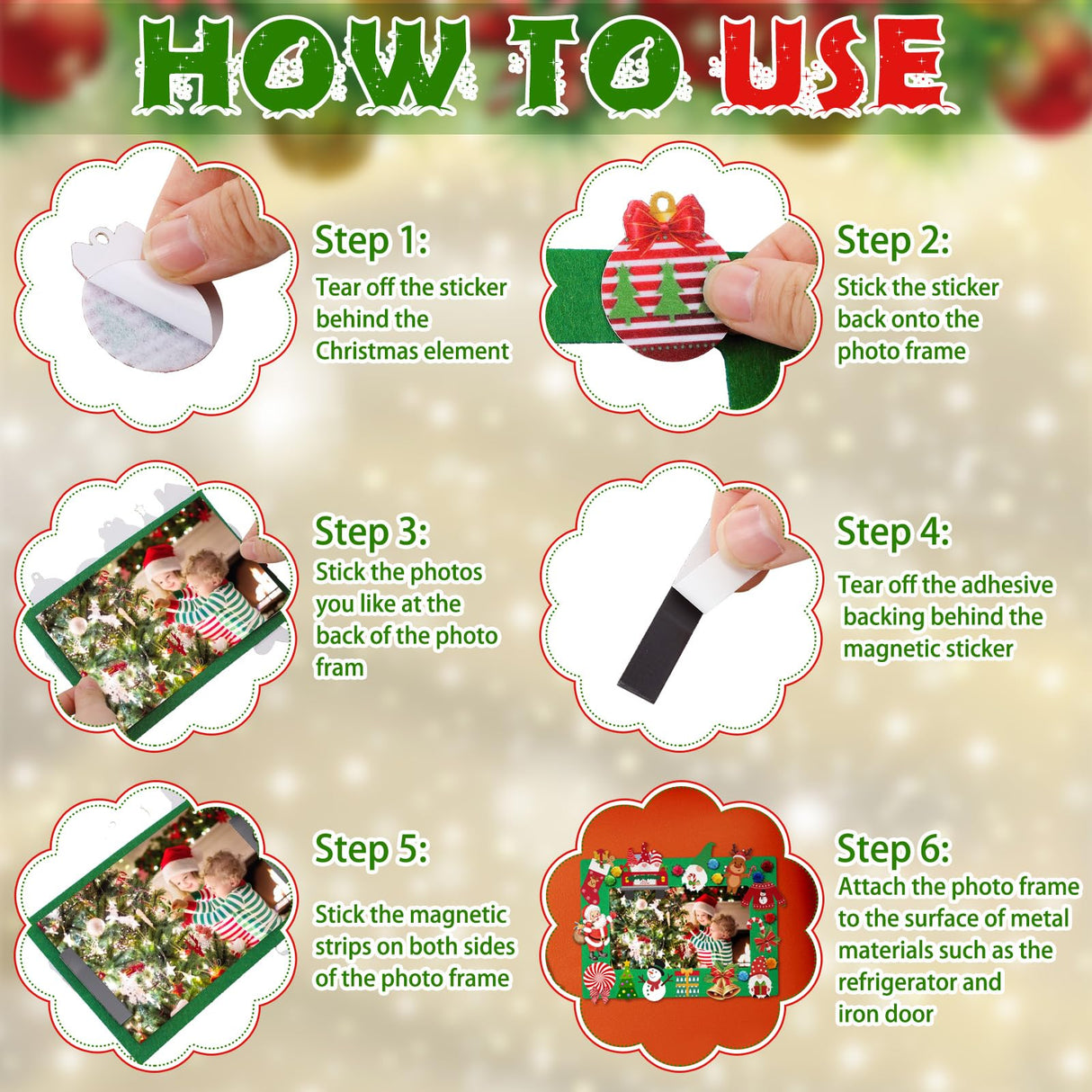 HOW TO USE

Step 1:
Tear off the sticker behind the Christmas element

Step 2:
Stick the sticker back onto the photo frame

Step 3:
Stick the photos you like at the back of the photo fram

Step 4:
Tear off the adhesive backing behind the magnetic sticker

Step 5:
Stick the magnetic strips on both sides of the photo frame

Step 6:
Attach the photo frame to the surface of metal materials such as the refrigerator and iron door