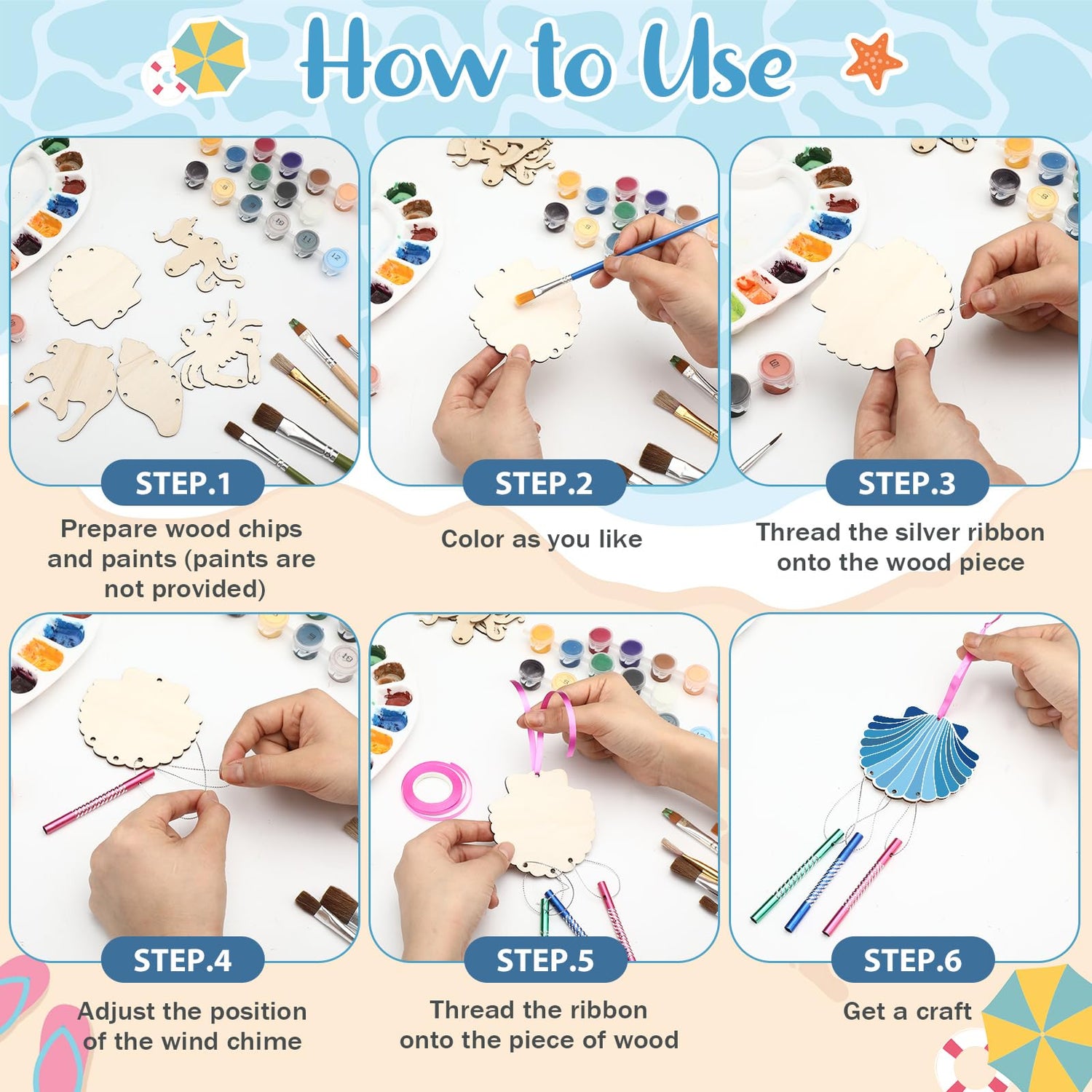 How to Use

STEP.1

Prepare wood chips and paints (paints are not provided)

STEP.2

Color as you like

STEP.3

Thread the silver ribbon onto the wood piece

STEP.4

Adjust the position of the wind chime

STEP.5

Thread the ribbon onto the piece of wood

STEP.6

Get a craft