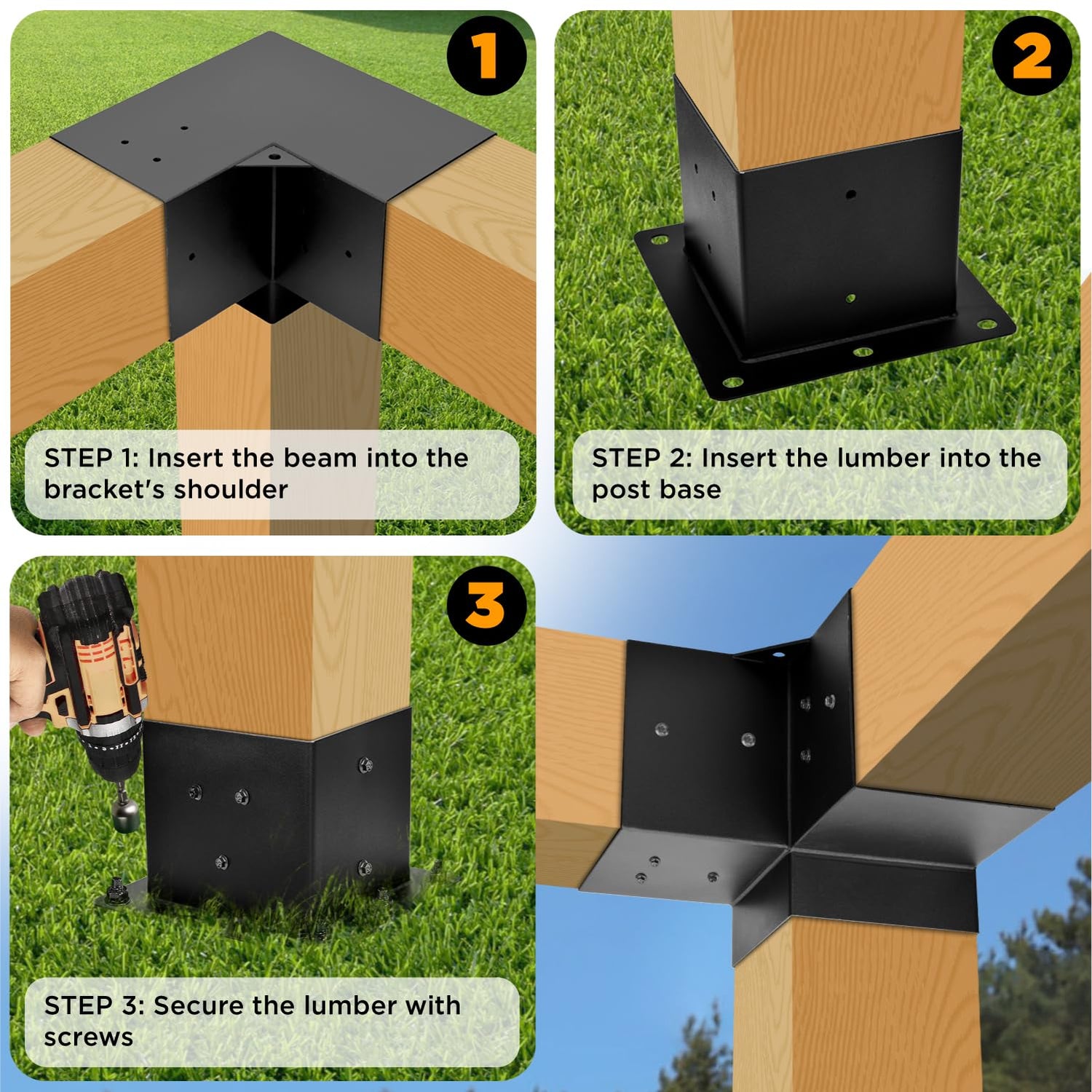 1

STEP 1: Insert the beam into the bracket's shoulder

2

STEP 2: Insert the lumber into the post base

3

STEP 3: Secure the lumber with screws