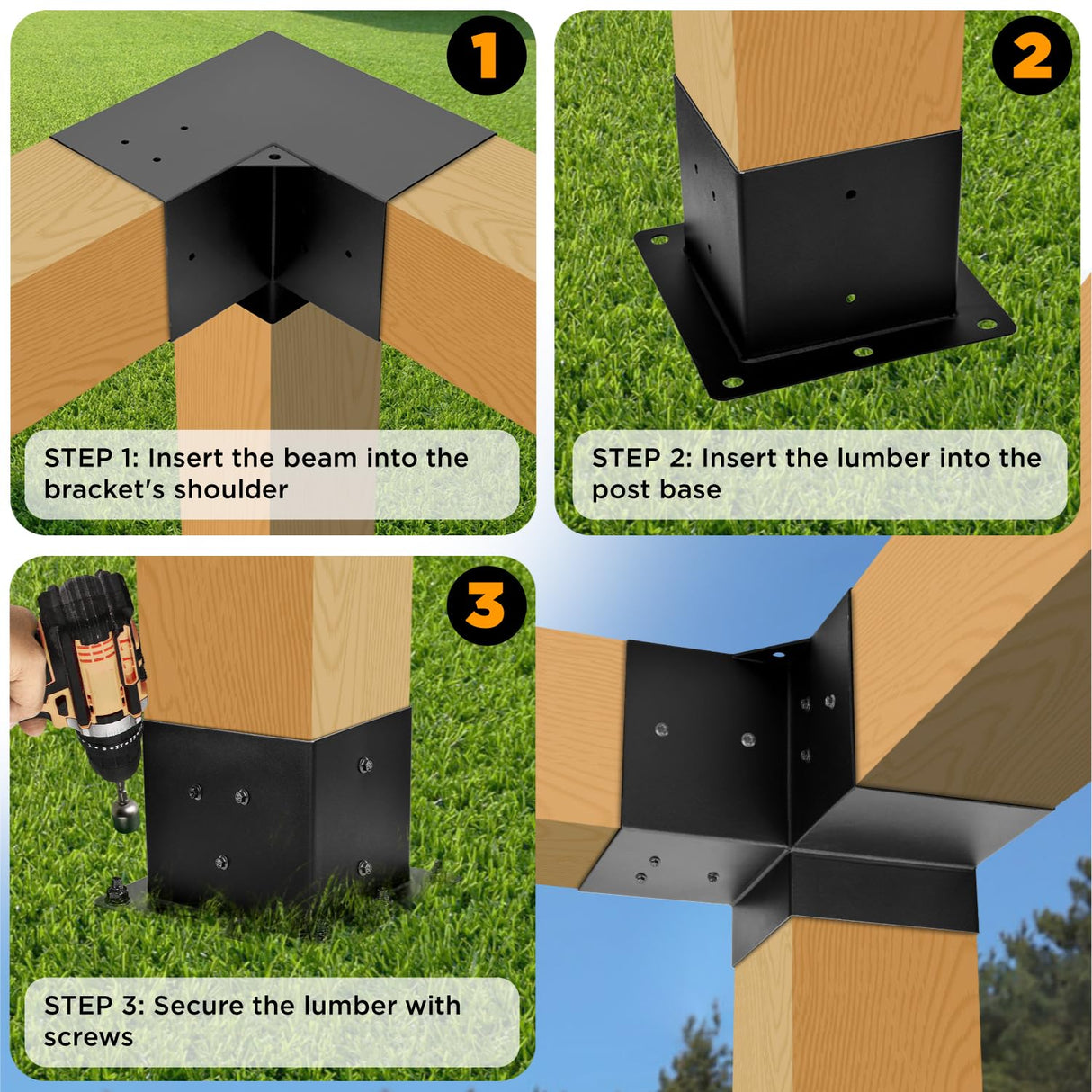 1

STEP 1: Insert the beam into the bracket's shoulder

2

STEP 2: Insert the lumber into the post base

3

STEP 3: Secure the lumber with screws