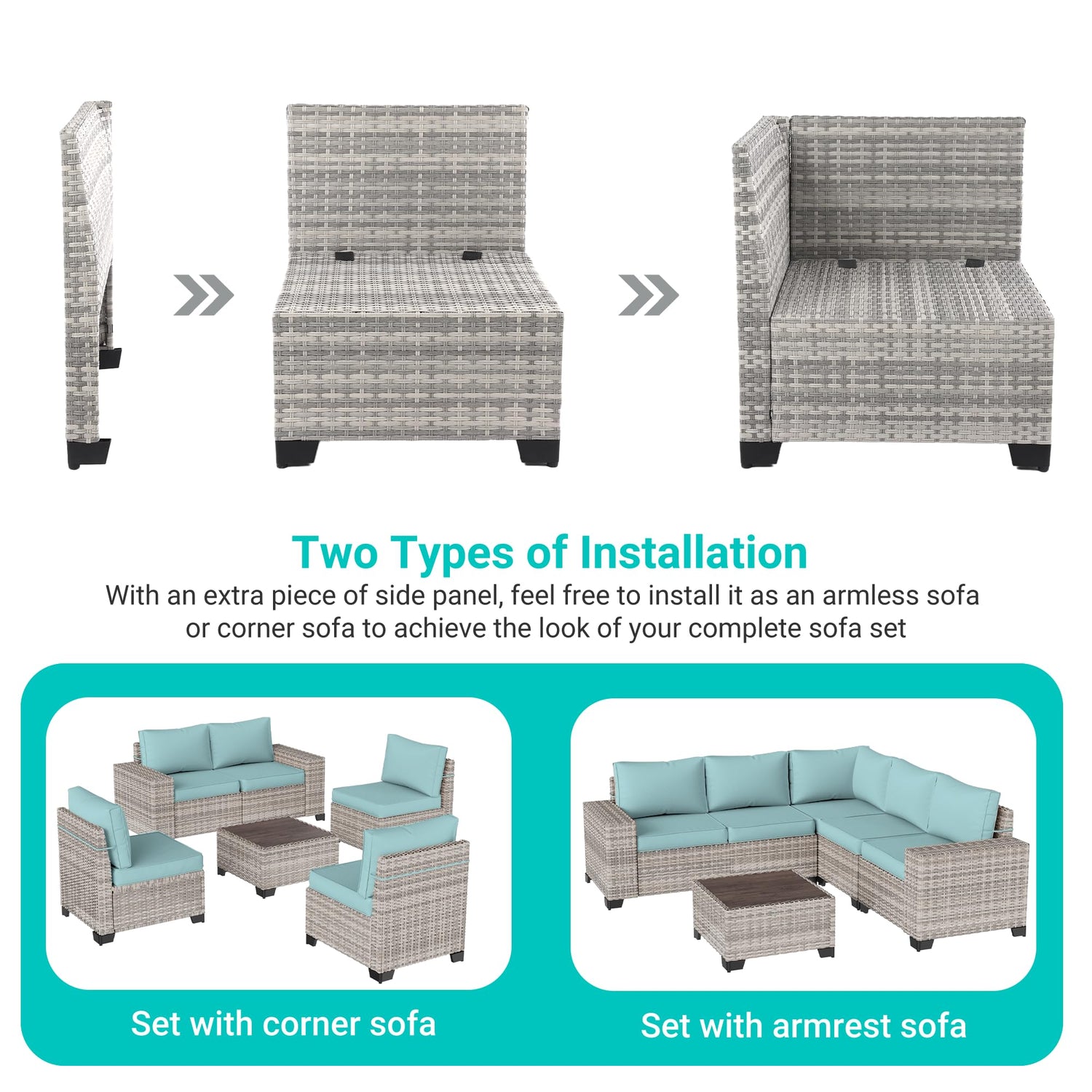 Two Types of Installation

With an extra piece of side panel, feel free to install it as an armless sofa or corner sofa to achieve the look of your complete sofa set

Set with corner sofa

Set with armrest sofa