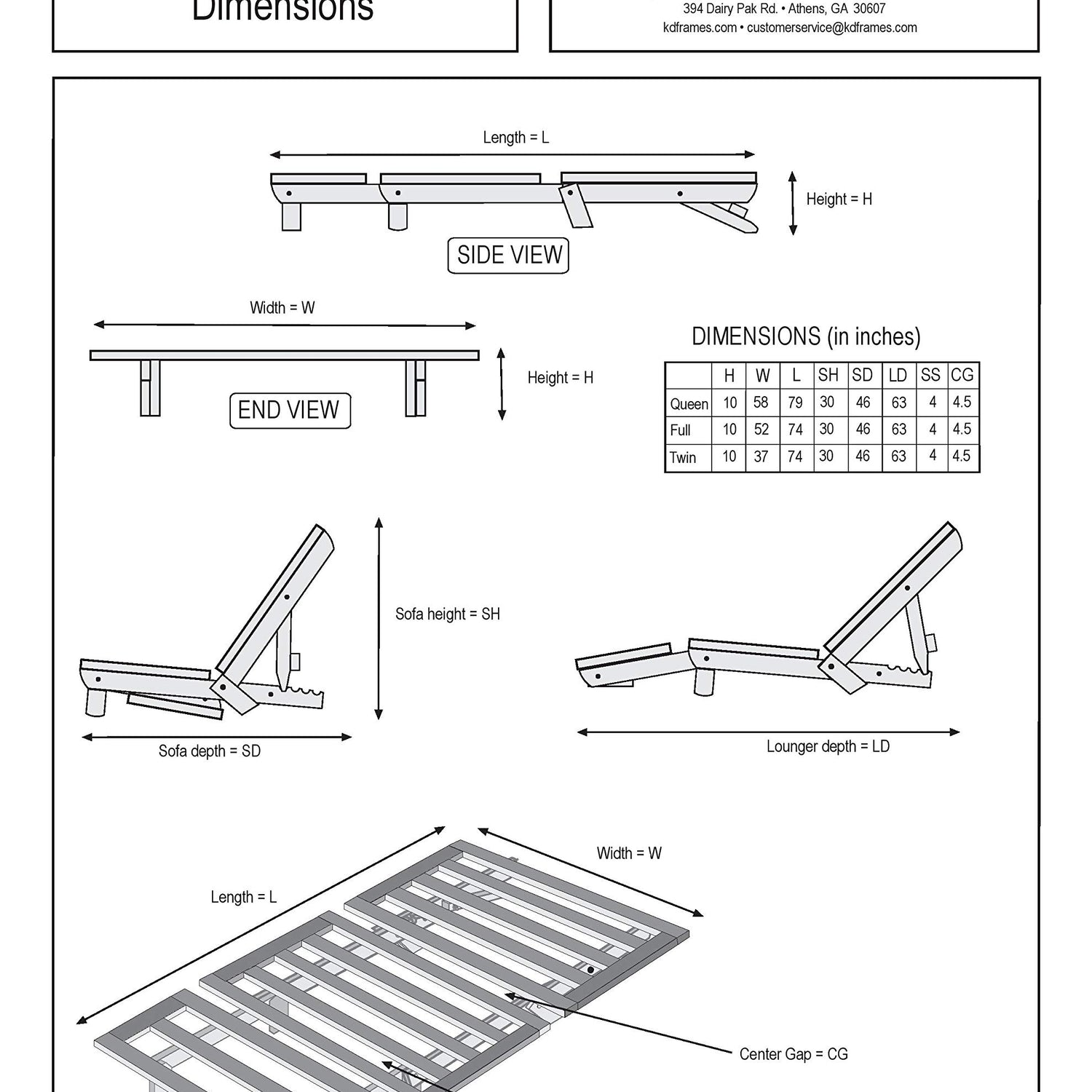 Dimensions

394 Dairy Pak Rd. • Athens, GA 30607
kdframes.com • customerservice@kdframes.com

Length = L

Height = H

SIDE VIEW

Width = W

Height = H

END VIEW

DIMENSIONS (in inches)

| | H | W | L | SH | SD | LD | SS | CG |
|---|---|---|---|---|---|---|---|---|
| Queen | 10 | 58 | 79 | 30 | 46 | 63 | 4 | 4.5 |
| Full | 10 | 52 | 74 | 30 | 46 | 63 | 4 | 4.5 |
| Twin | 10 | 37 | 74 | 30 | 46 | 63 | 4 | 4.5 |

Sofa height = SH

Sofa depth = SD

Lounger depth = LD

Width = W

Length = L

Center Gap = CG