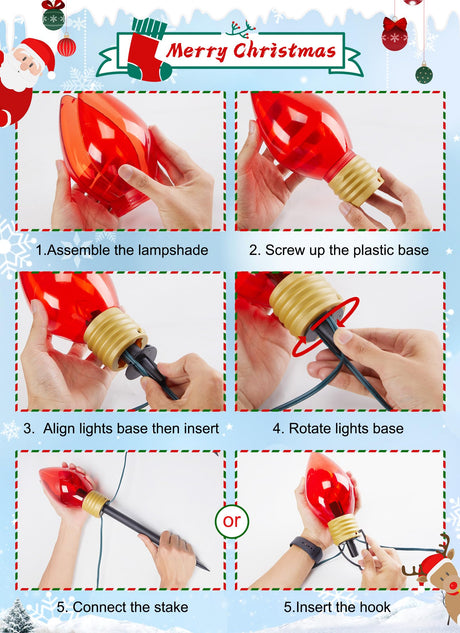 Merry Christmas

1.Assemble the lampshade

2. Screw up the plastic base

3. Align lights base then insert

4. Rotate lights base

or

5. Connect the stake

5.Insert the hook