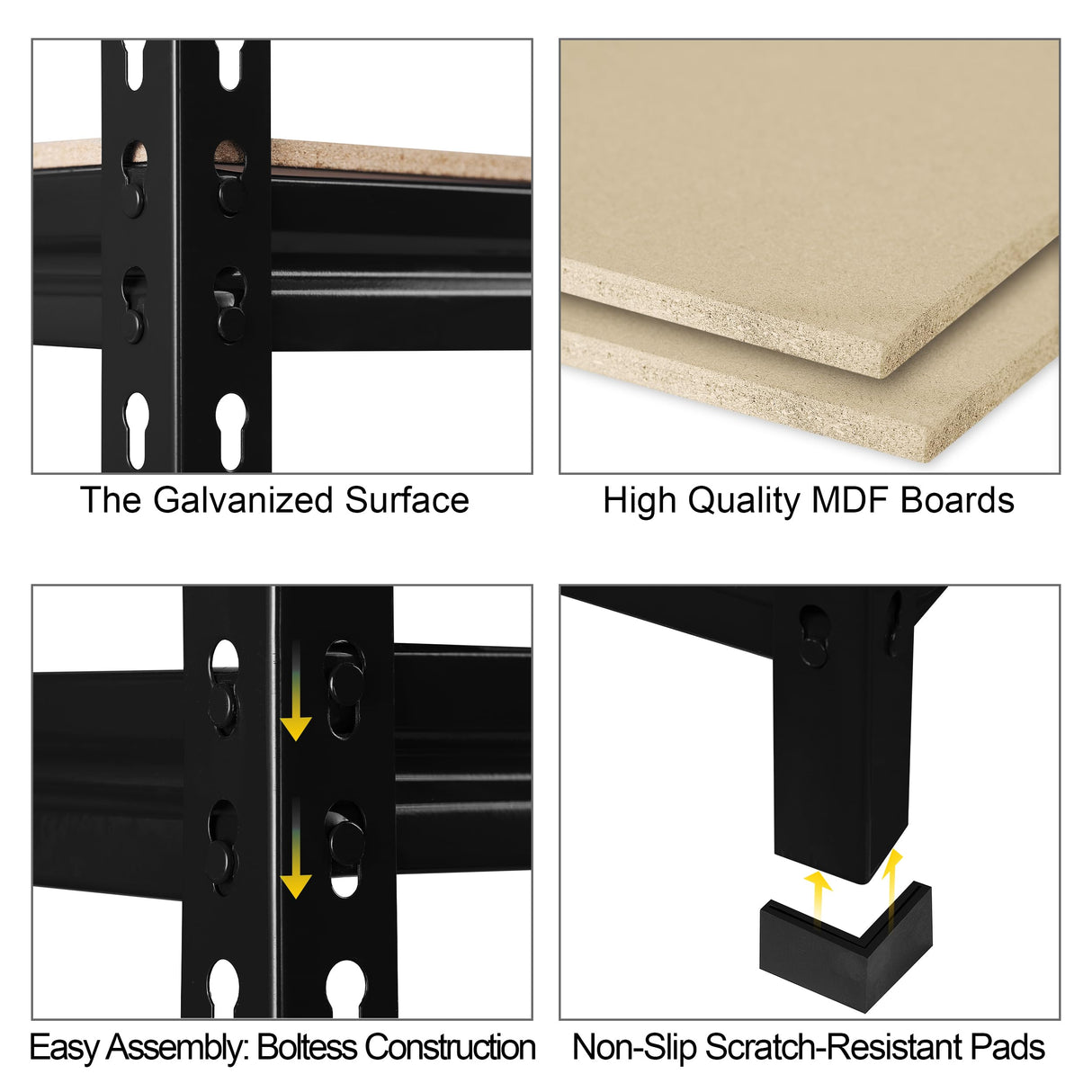 The Galvanized Surface

High Quality MDF Boards

Easy Assembly: Boltess Construction

Non-Slip Scratch-Resistant Pads