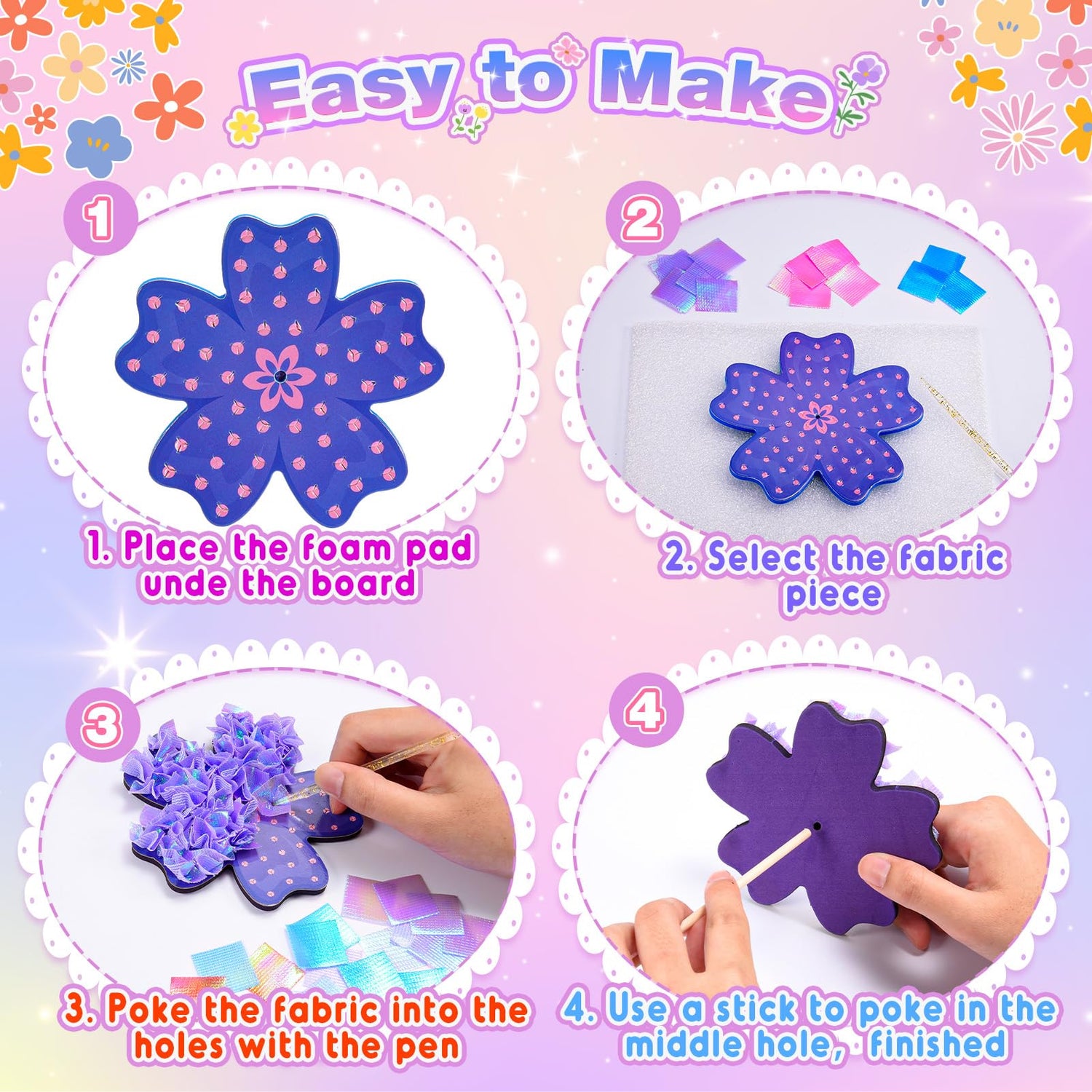 Easy to Make

1

1. Place the foam pad unde the board

2

2. Select the fabric piece

3

3. Poke the fabric into the holes with the pen

4

4. Use a stick to poke in the middle hole, finished