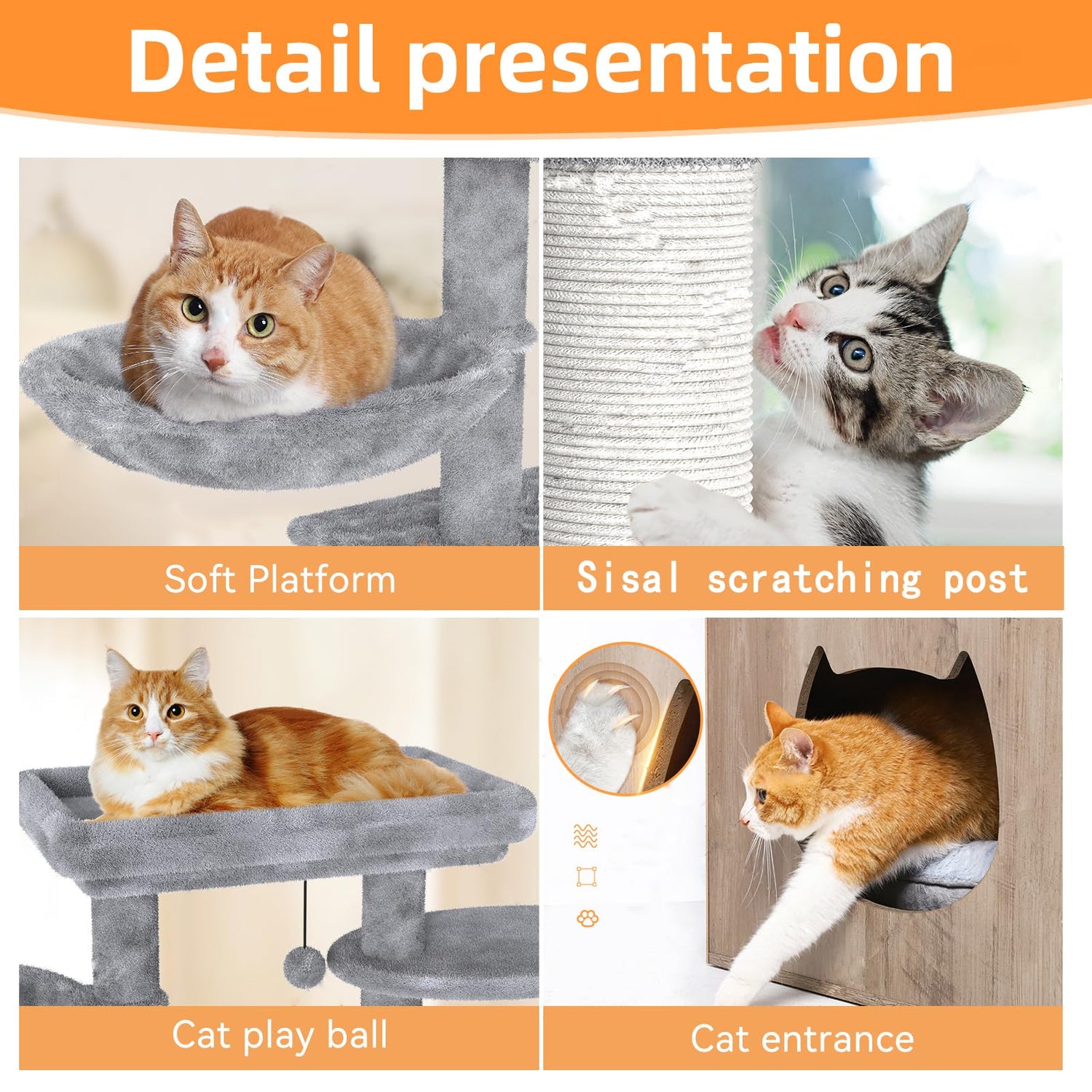 Detail presentation

Soft Platform

Sisal scratching post

Cat play ball

Cat entrance