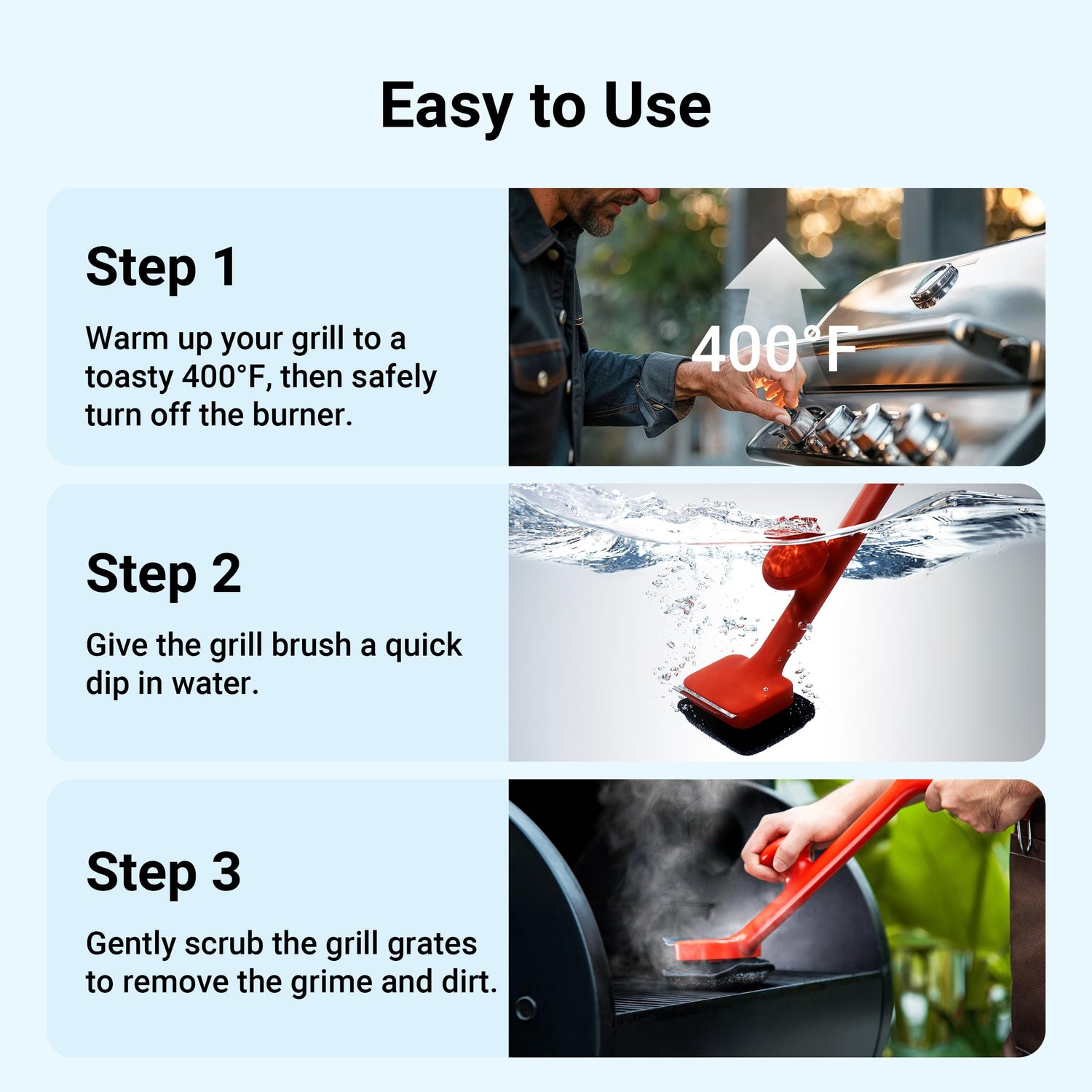 Easy to Use

Step 1

Warm up your grill to a toasty 400°F, then safely turn off the burner.

400°F

Step 2

Give the grill brush a quick dip in water.

Step 3

Gently scrub the grill grates to remove the grime and dirt.