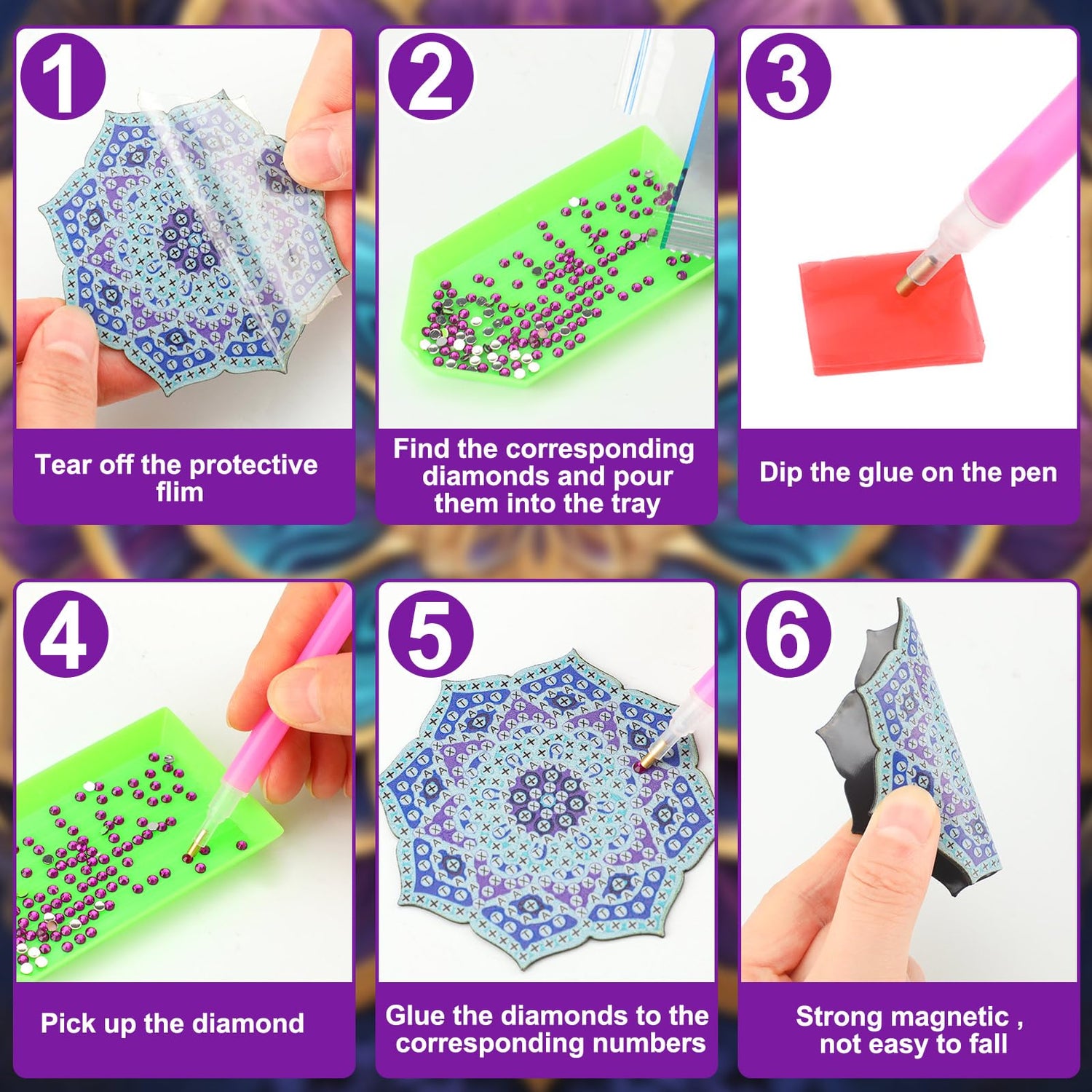 1

Tear off the protective flim

2

Find the corresponding diamonds and pour them into the tray

3

Dip the glue on the pen

4

Pick up the diamond

5

Glue the diamonds to the corresponding numbers

6

Strong magnetic , not easy to fall