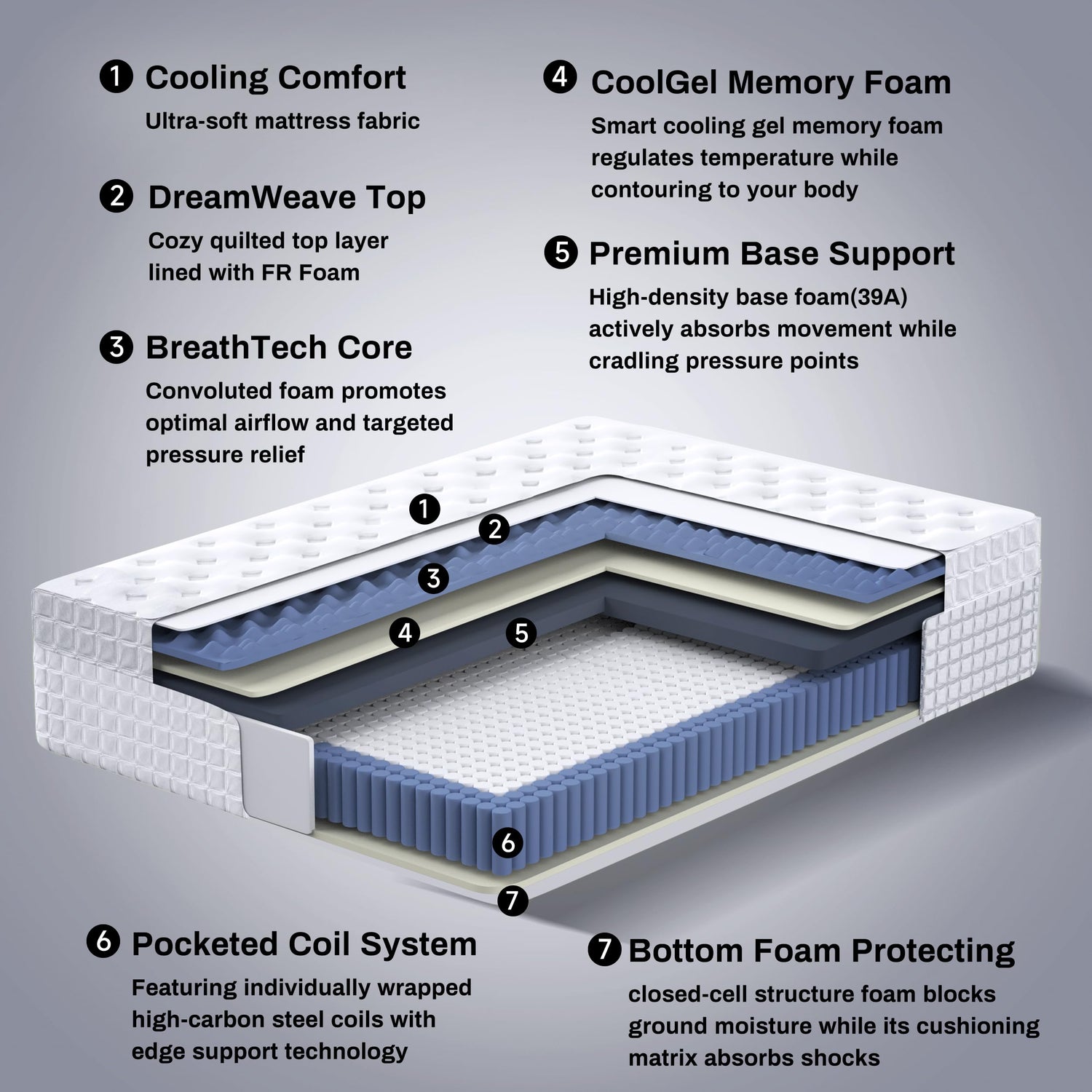 1 Cooling Comfort
Ultra-soft mattress fabric

2 DreamWeave Top
Cozy quilted top layer lined with FR Foam

3 BreathTech Core
Convoluted foam promotes optimal airflow and targeted pressure relief

4 CoolGel Memory Foam
Smart cooling gel memory foam regulates temperature while contouring to your body

5 Premium Base Support
High-density base foam(39A) actively absorbs movement while cradling pressure points

1
2
3
4
5
6
7

6 Pocketed Coil System
Featuring individually wrapped high-carbon steel coils with edge support technology

7 Bottom Foam Protecting
closed-cell structure foam blocks ground moisture while its cushioning matrix absorbs shocks