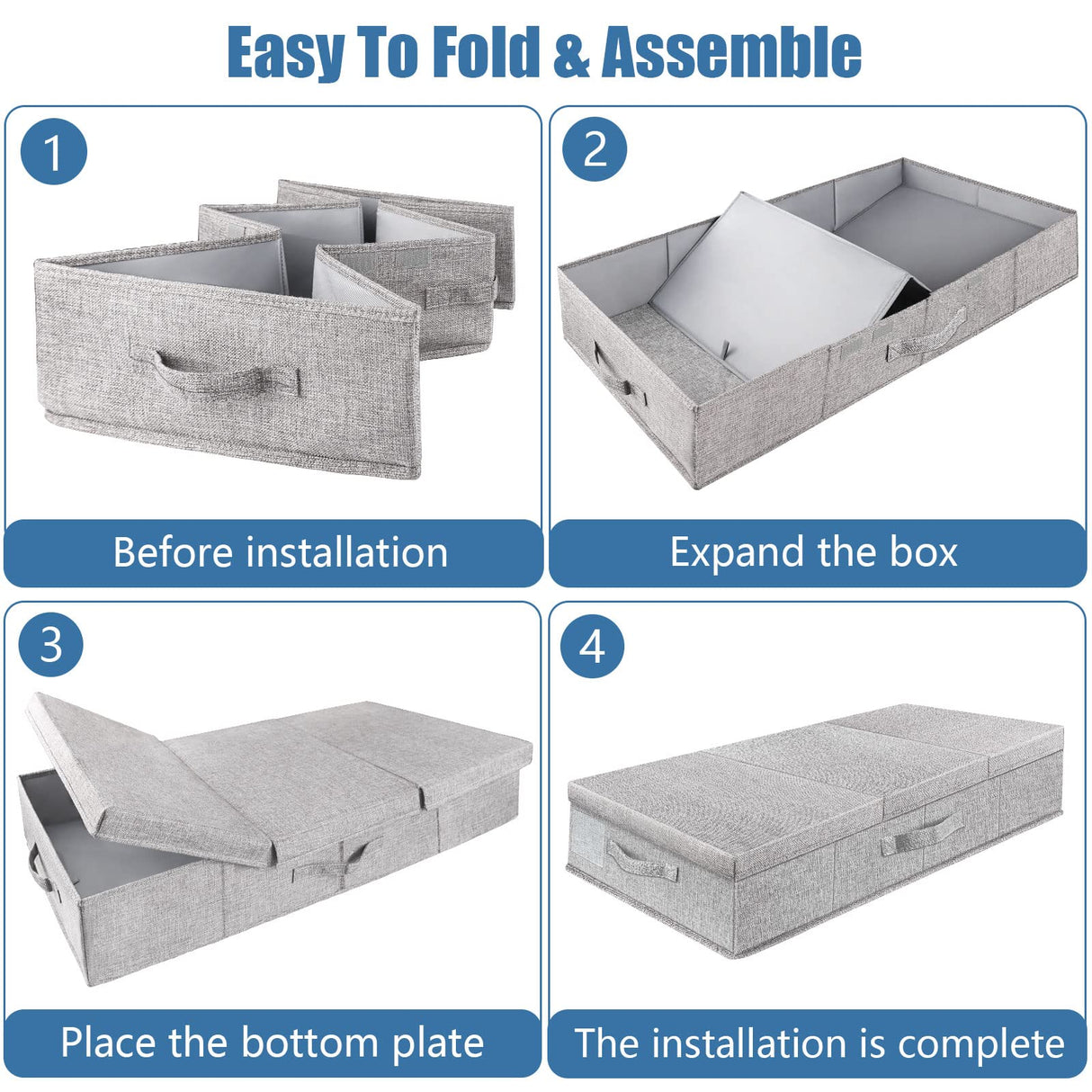 Easy To Fold & Assemble

1

Before installation

2

Expand the box

3

Place the bottom plate

4

The installation is complete