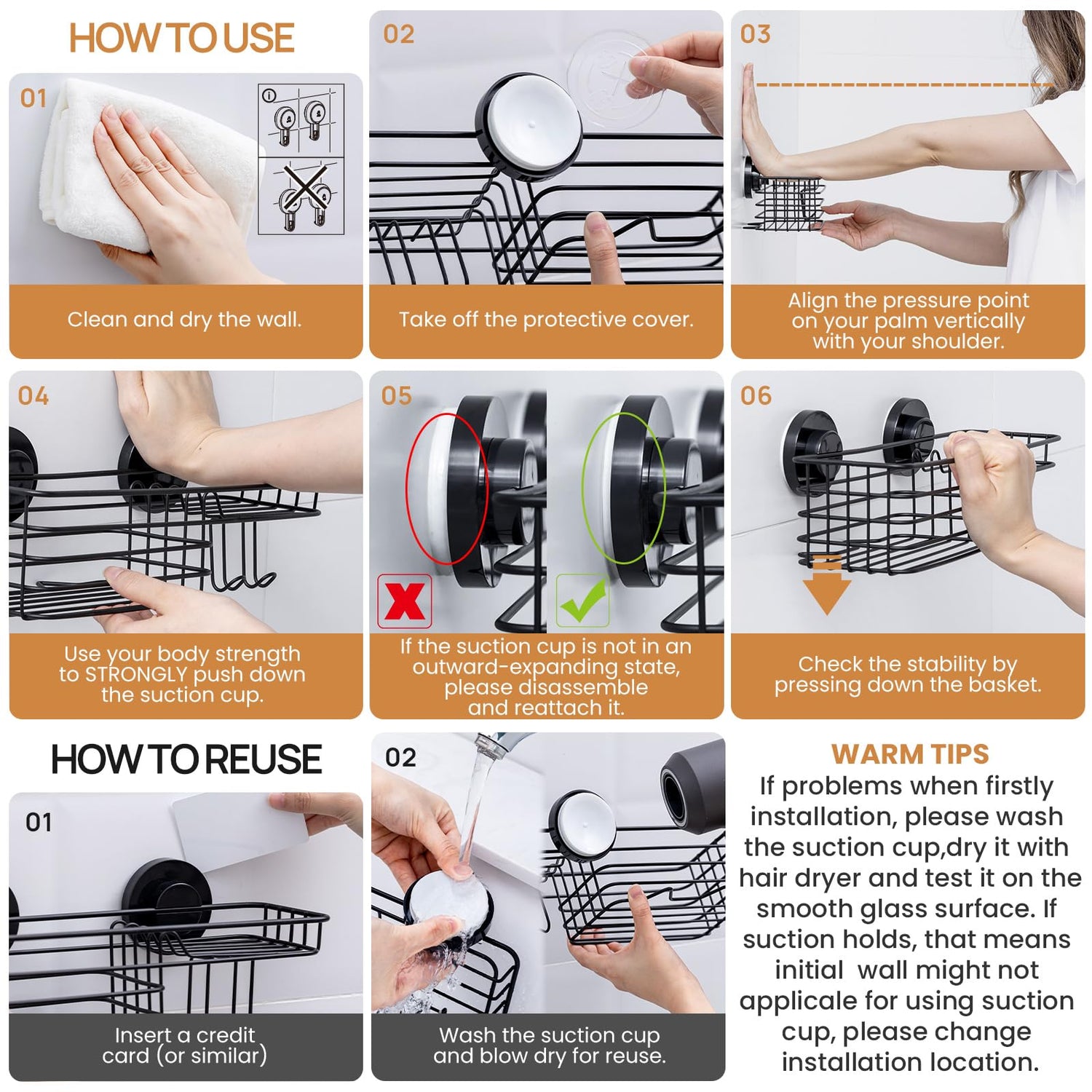 HOW TO USE

01

Clean and dry the wall.

02

Take off the protective cover.

03

Align the pressure point on your palm vertically with your shoulder.

04

Use your body strength to STRONGLY push down the suction cup.

05

If the suction cup is not in an outward-expanding state, please disassemble and reattach it.

06

Check the stability by pressing down the basket.

HOW TO REUSE

01

Insert a credit card (or similar)

02

Wash the suction cup and blow dry for reuse.

WARM TIPS

If problems when firstly installation, please wash the suction cup,dry it with hair dryer and test it on the smooth glass surface. If suction holds, that means initial wall might not applicale for using suction cup, please change installation location.