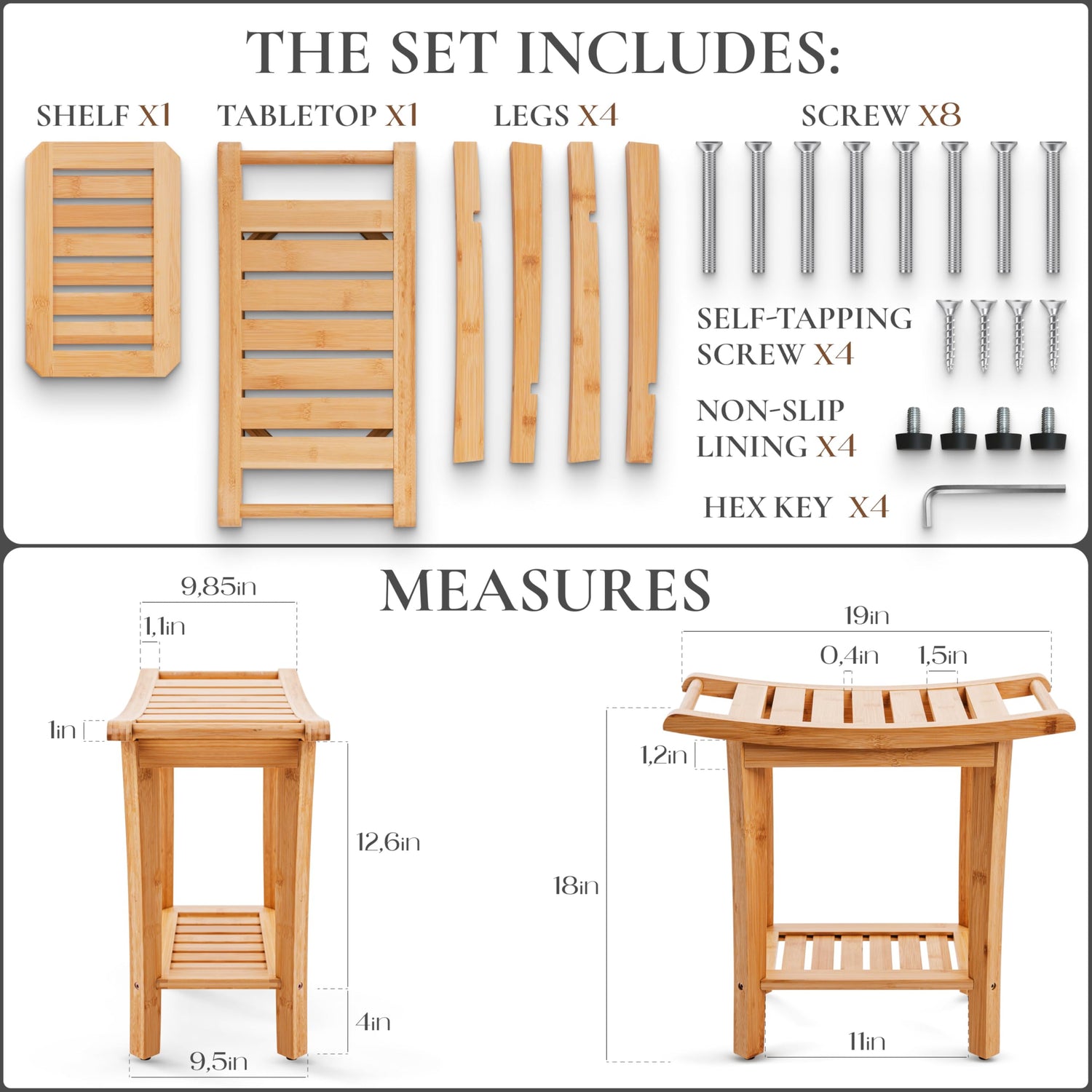 THE SET INCLUDES:

SHELF X1

TABLETOP X1

LEGS X4

SCREW X8

SELF-TAPPING SCREW X4

NON-SLIP LINING X4

HEX KEY X4

MEASURES

9,85in

1,1in

1in

12,6in

4in

9,5in

19in

0,4in

1,5in

1,2in

18in

11in