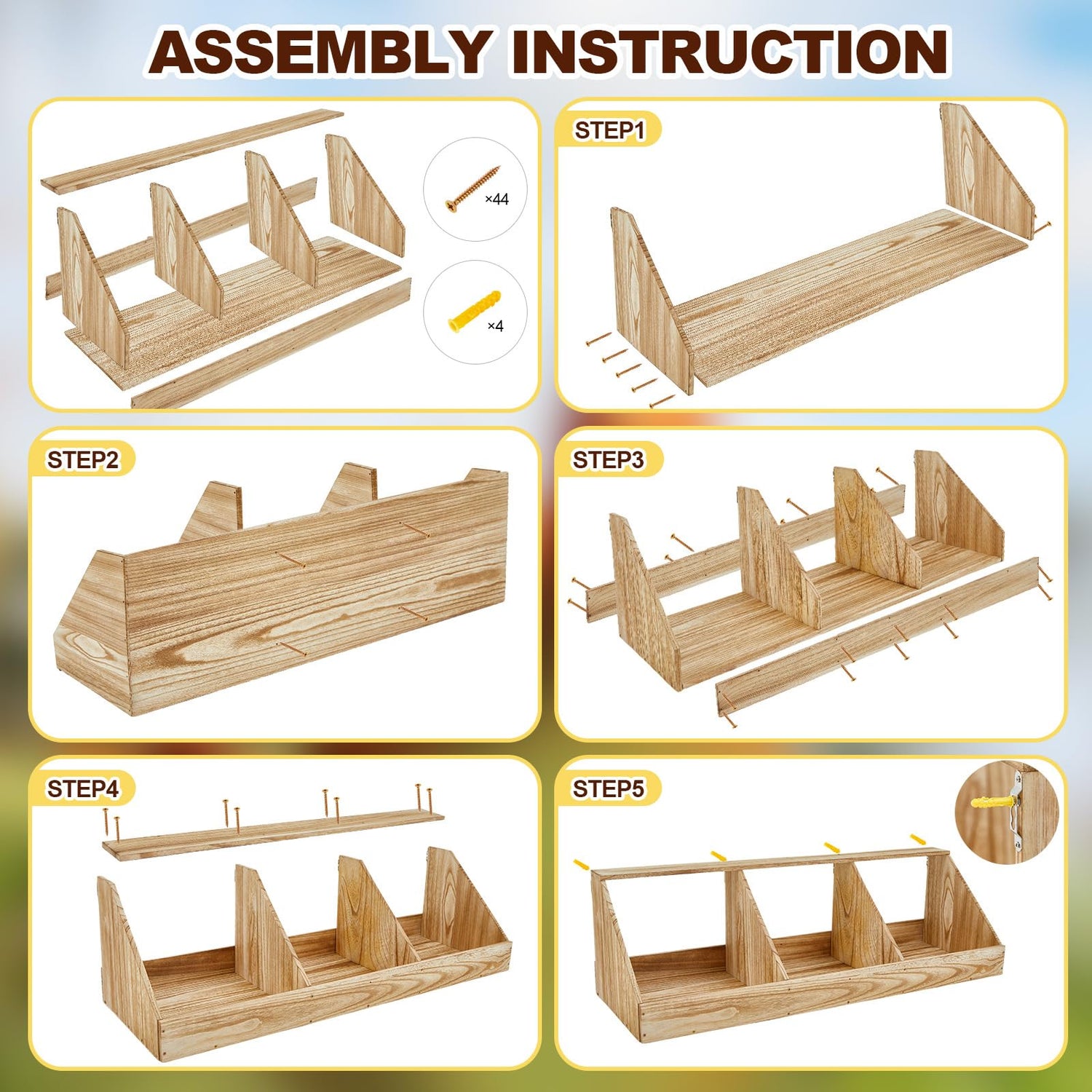 ASSEMBLY INSTRUCTION

×44

×4

STEP1

STEP2

STEP3

STEP4

STEP5