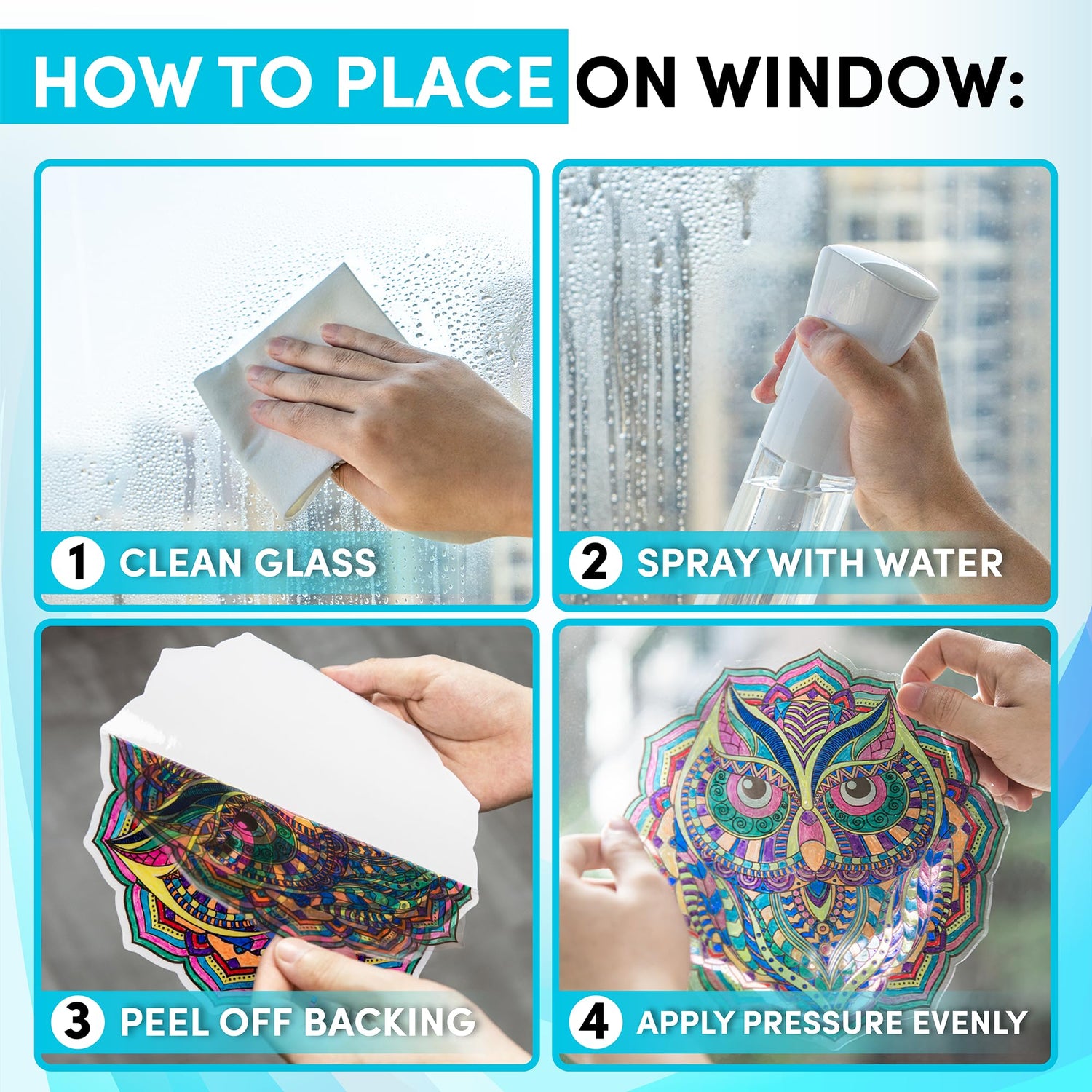 HOW TO PLACE ON WINDOW:

1 CLEAN GLASS

2 SPRAY WITH WATER

3 PEEL OFF BACKING

4 APPLY PRESSURE EVENLY