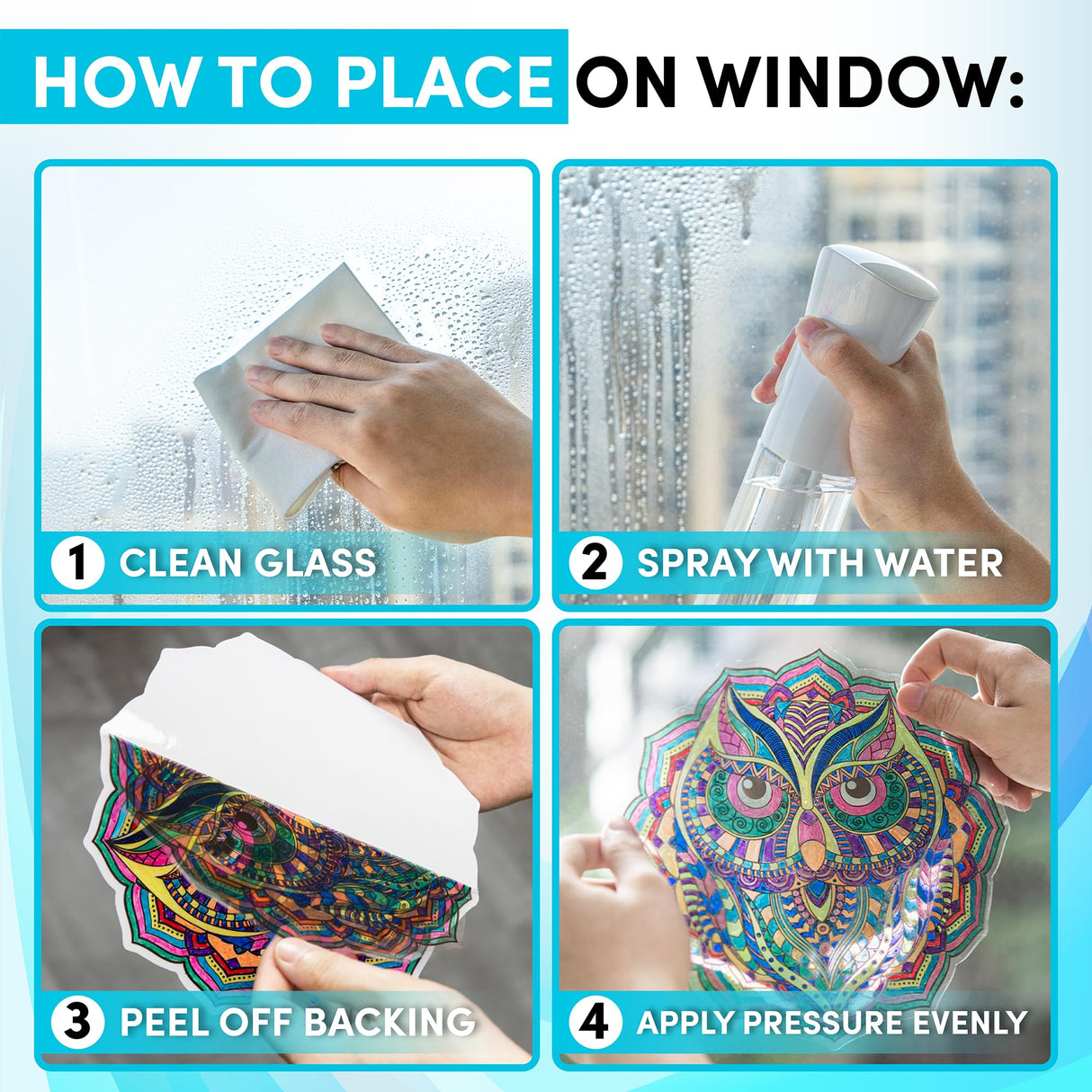 HOW TO PLACE ON WINDOW:

1 CLEAN GLASS

2 SPRAY WITH WATER

3 PEEL OFF BACKING

4 APPLY PRESSURE EVENLY