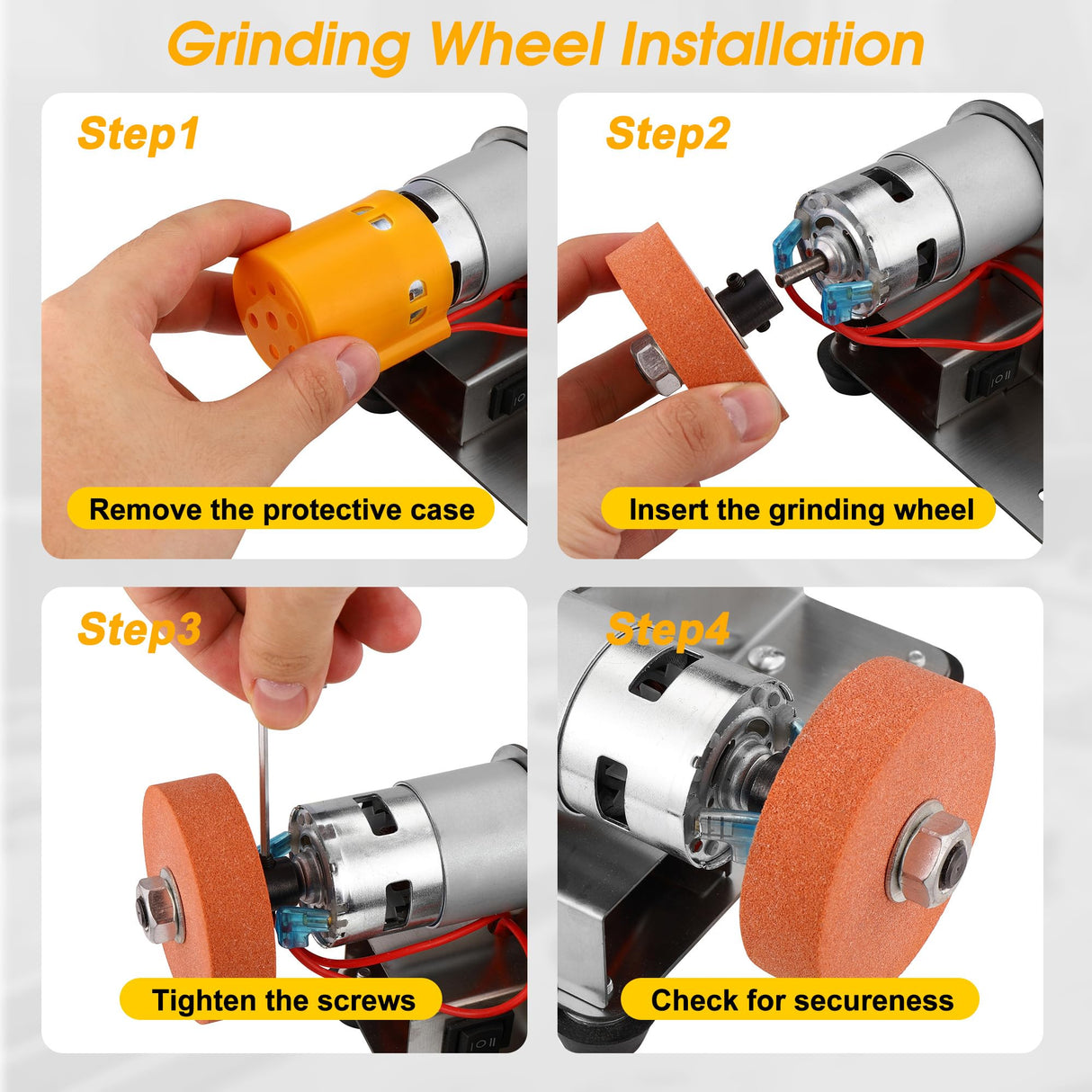 Grinding Wheel Installation

Step1

Remove the protective case

Step2

Insert the grinding wheel

Step3

Tighten the screws

Step4

Check for secureness