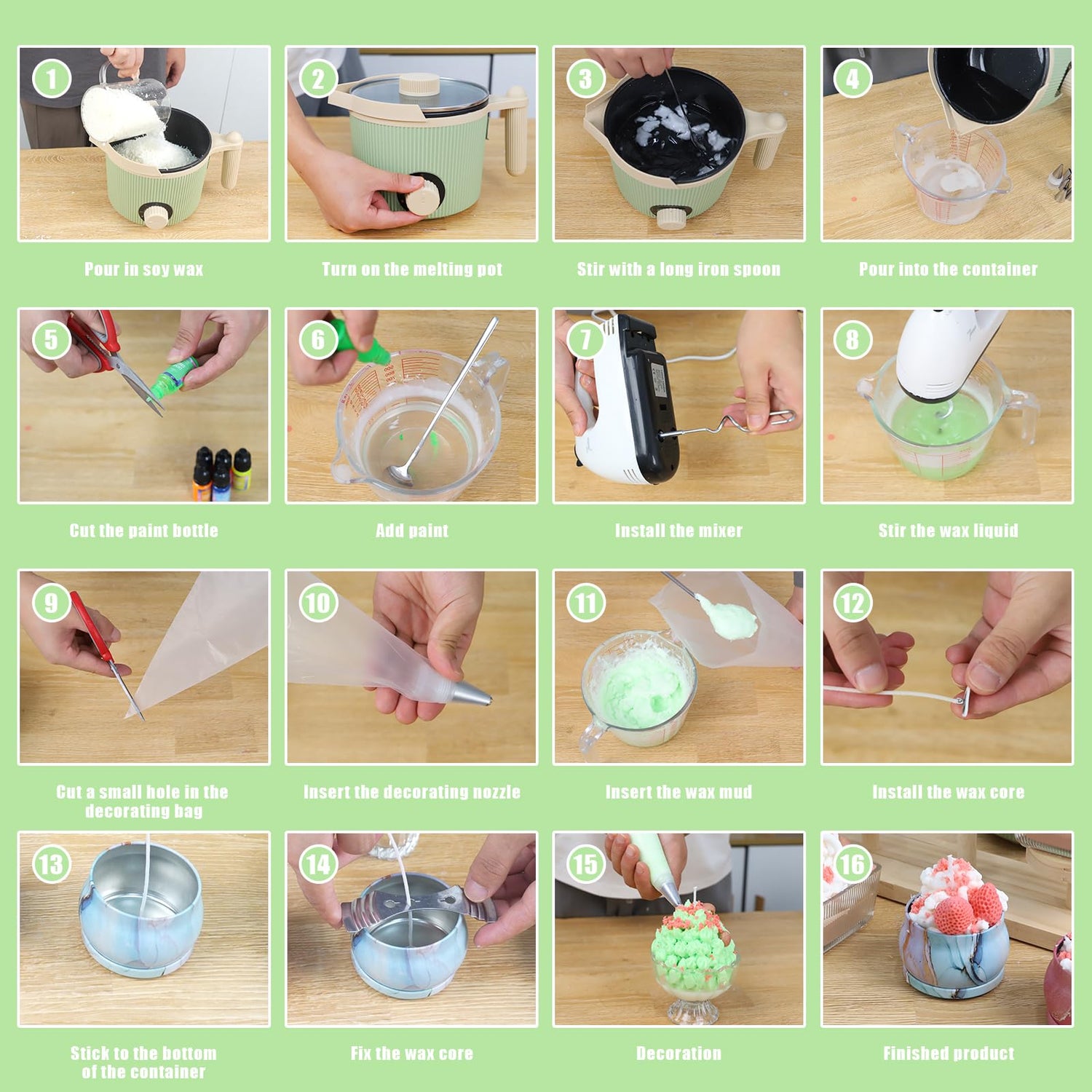 1
Pour in soy wax

2
Turn on the melting pot

3
Stir with a long iron spoon

4
Pour into the container

5
Cut the paint bottle

6
Add paint

7
Install the mixer

8
Stir the wax liquid

9
Cut a small hole in the decorating bag

10
Insert the decorating nozzle

11
Insert the wax mud

12
Install the wax core

13
Stick to the bottom of the container

14
Fix the wax core

15
Decoration

16
Finished product