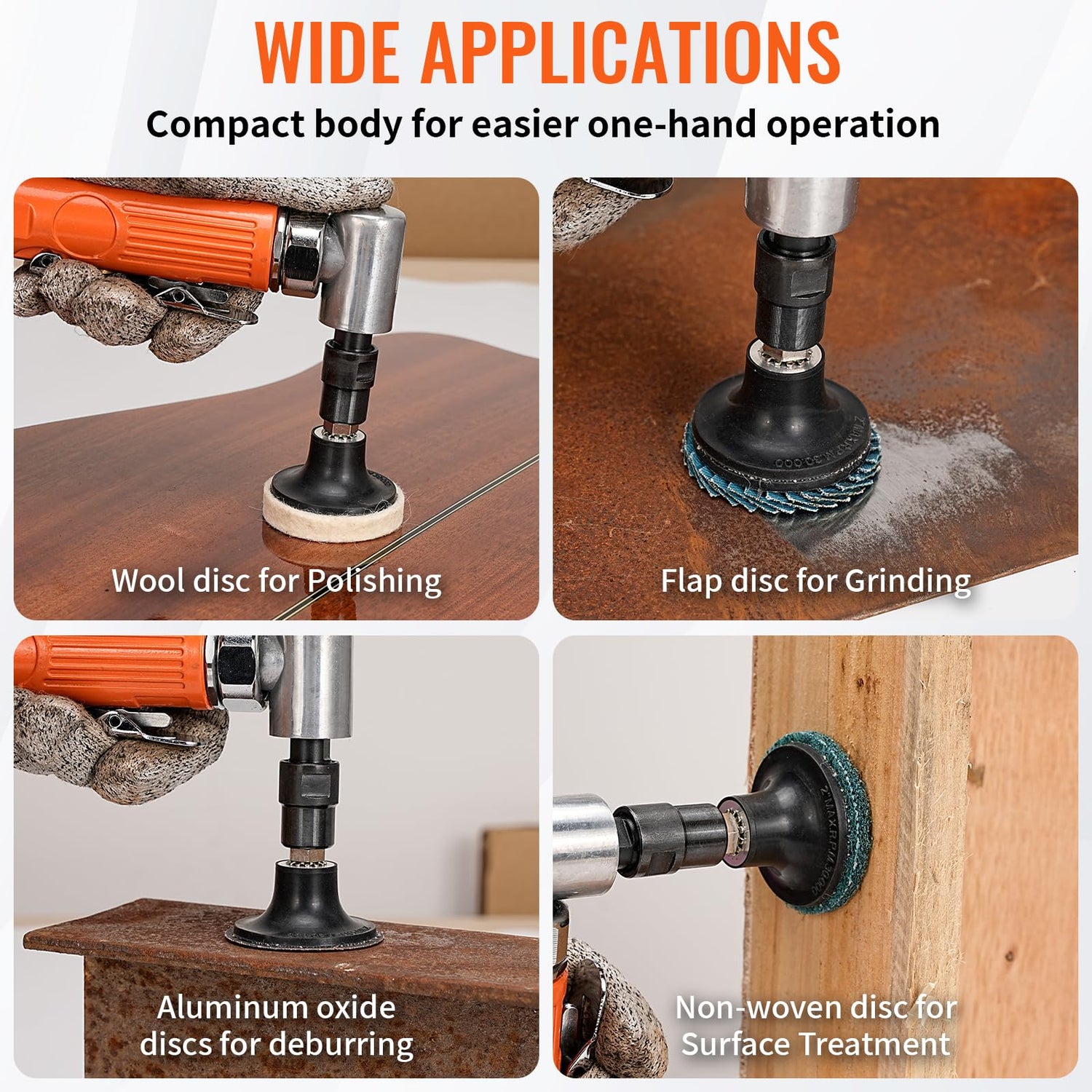 WIDE APPLICATIONS

Compact body for easier one-hand operation

Wool disc for Polishing

Flap disc for Grinding

Aluminum oxide discs for deburring

Non-woven disc for Surface Treatment