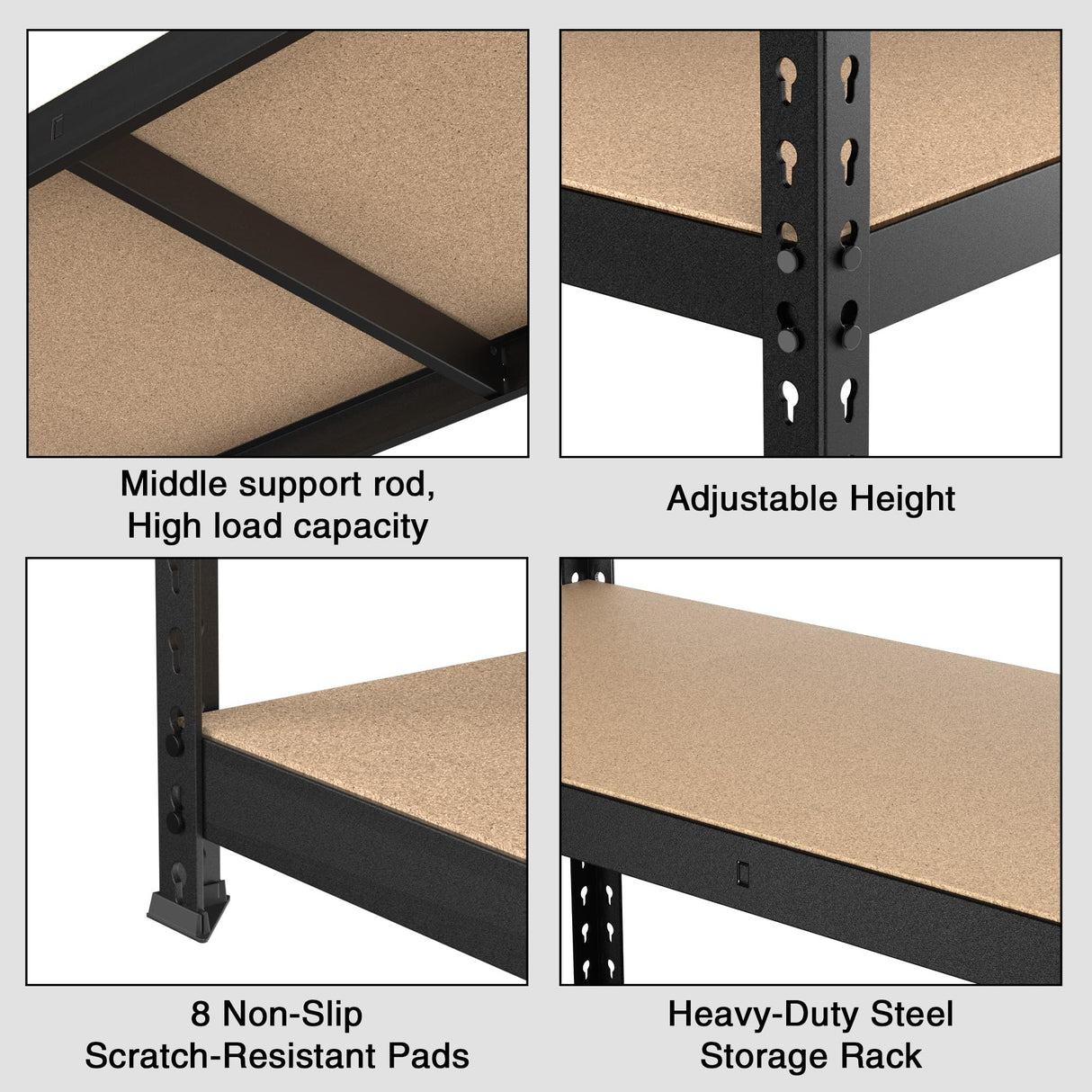 Middle support rod,
High load capacity

Adjustable Height

8 Non-Slip
Scratch-Resistant Pads

Heavy-Duty Steel
Storage Rack