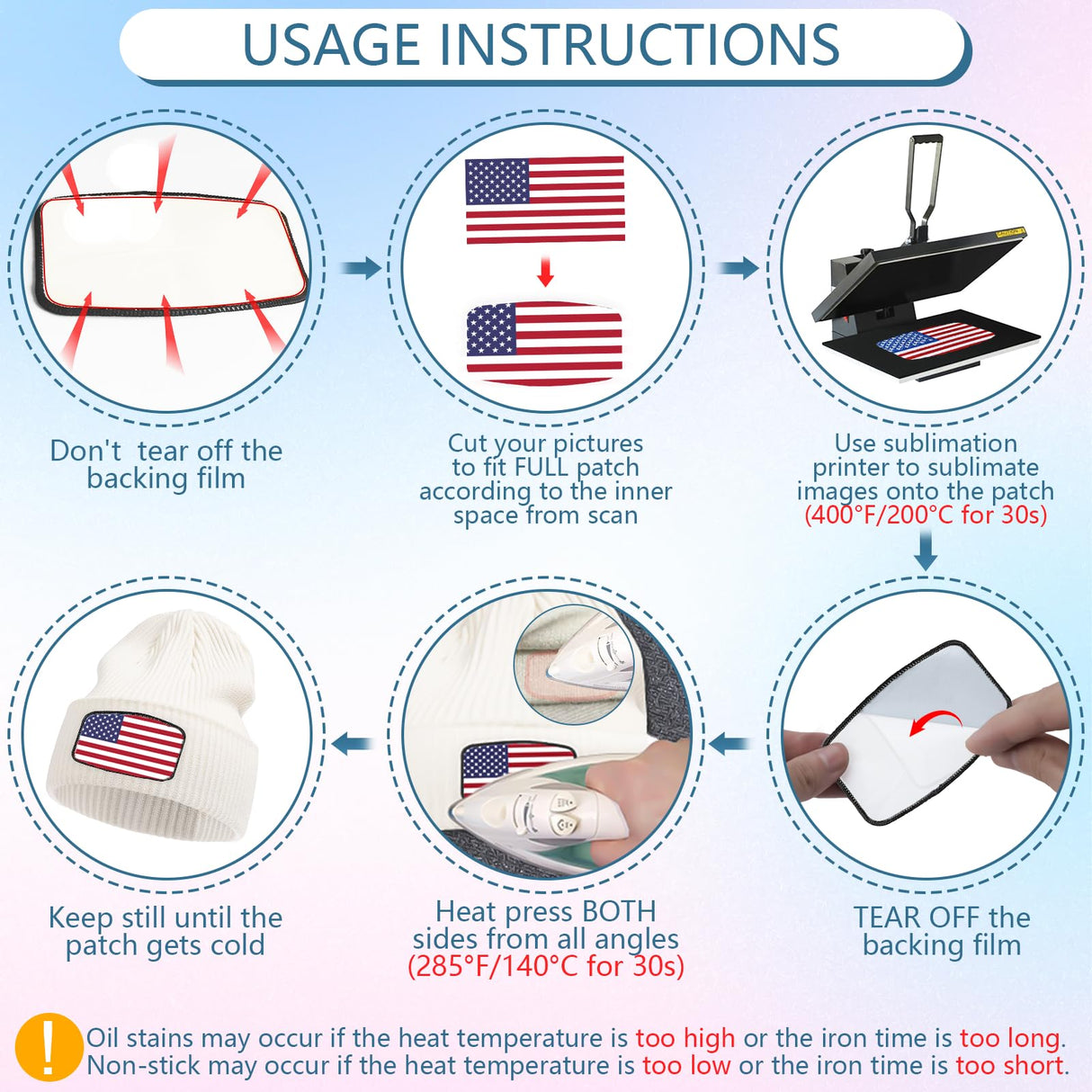 USAGE INSTRUCTIONS

Don't tear off the backing film

Cut your pictures to fit FULL patch according to the inner space from scan

Use sublimation printer to sublimate images onto the patch (400°F/200°C for 30s)

TEAR OFF the backing film

Heat press BOTH sides from all angles (285°F/140°C for 30s)

Keep still until the patch gets cold

!

Oil stains may occur if the heat temperature is too high or the iron time is too long.
Non-stick may occur if the heat temperature is too low or the iron time is too short.