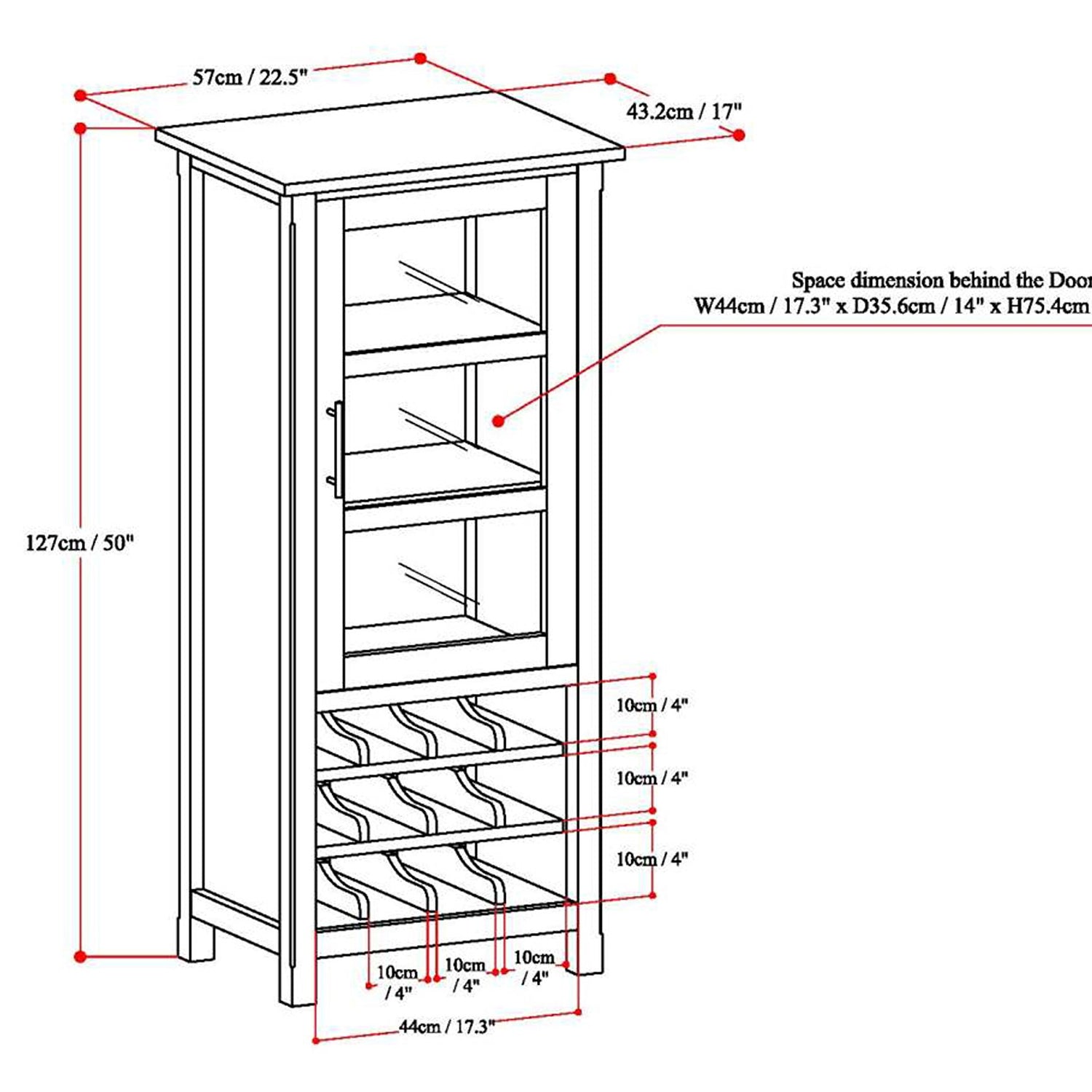 57cm / 22.5"

43.2cm / 17"

Space dimension behind the Door
W44cm / 17.3" x D35.6cm / 14" x H75.4cm

127cm / 50"

10cm / 4"

10cm / 4"

10cm / 4"

10cm / 4"

10cm / 4"

10cm / 4"

44cm / 17.3"