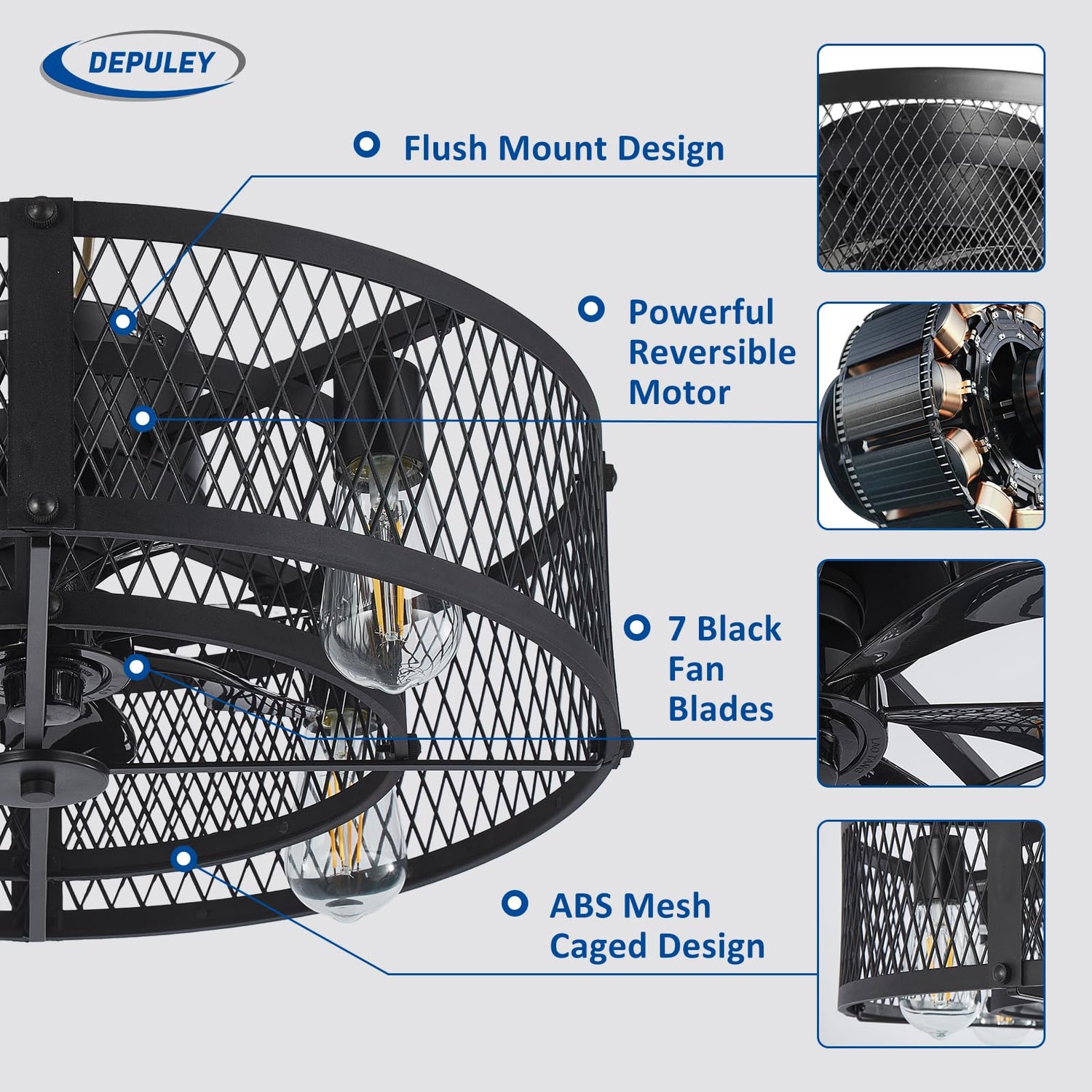 DEPULEY

Flush Mount Design

Powerful Reversible Motor

7 Black Fan Blades

ABS Mesh Caged Design