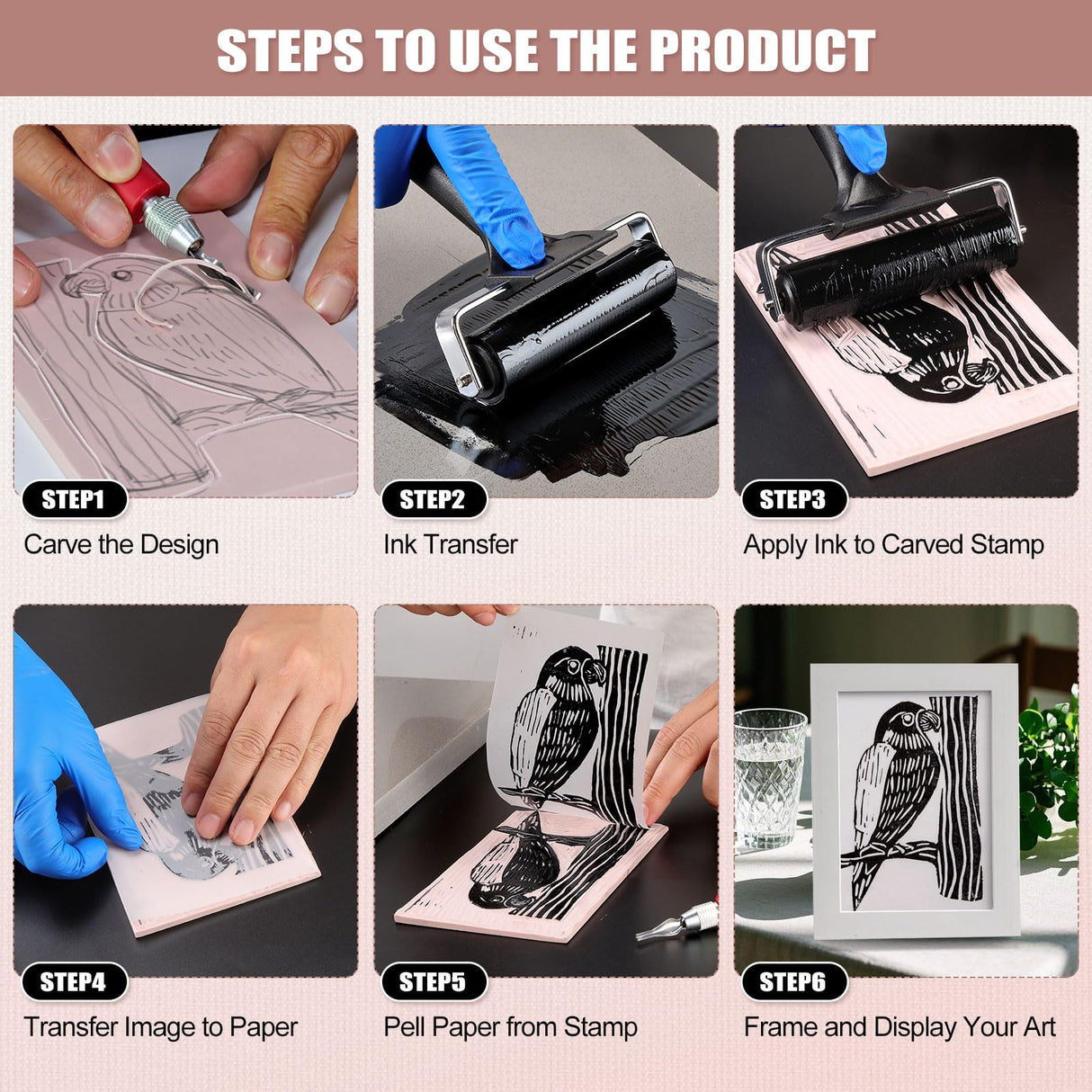 STEPS TO USE THE PRODUCT

STEP1
Carve the Design

STEP2
Ink Transfer

STEP3
Apply Ink to Carved Stamp

STEP4
Transfer Image to Paper

STEP5
Pell Paper from Stamp

STEP6
Frame and Display Your Art