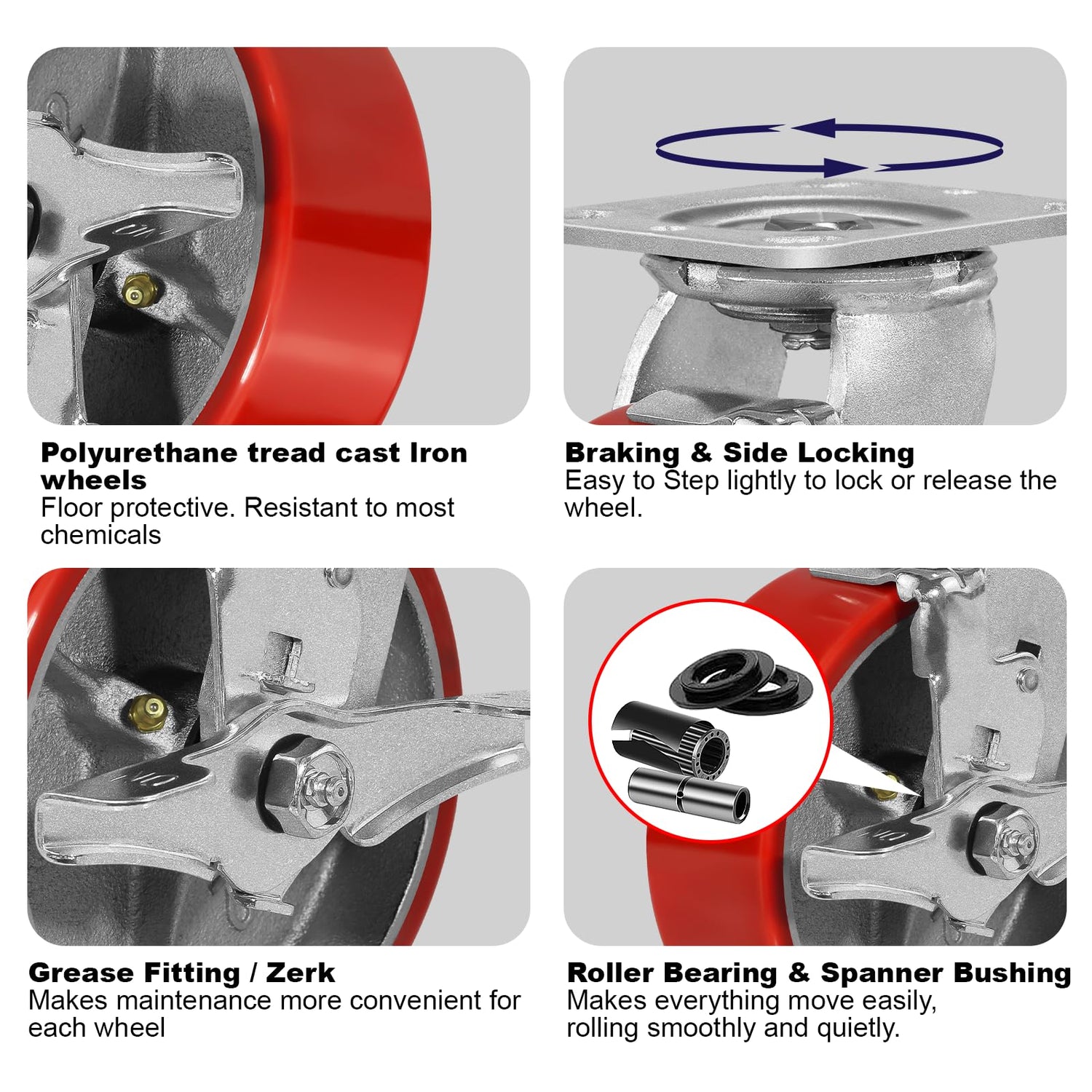 ON

Polyurethane tread cast Iron wheels
Floor protective. Resistant to most chemicals

Braking & Side Locking
Easy to Step lightly to lock or release the wheel.

ON

Grease Fitting / Zerk
Makes maintenance more convenient for each wheel

ON

Roller Bearing & Spanner Bushing
Makes everything move easily, rolling smoothly and quietly.