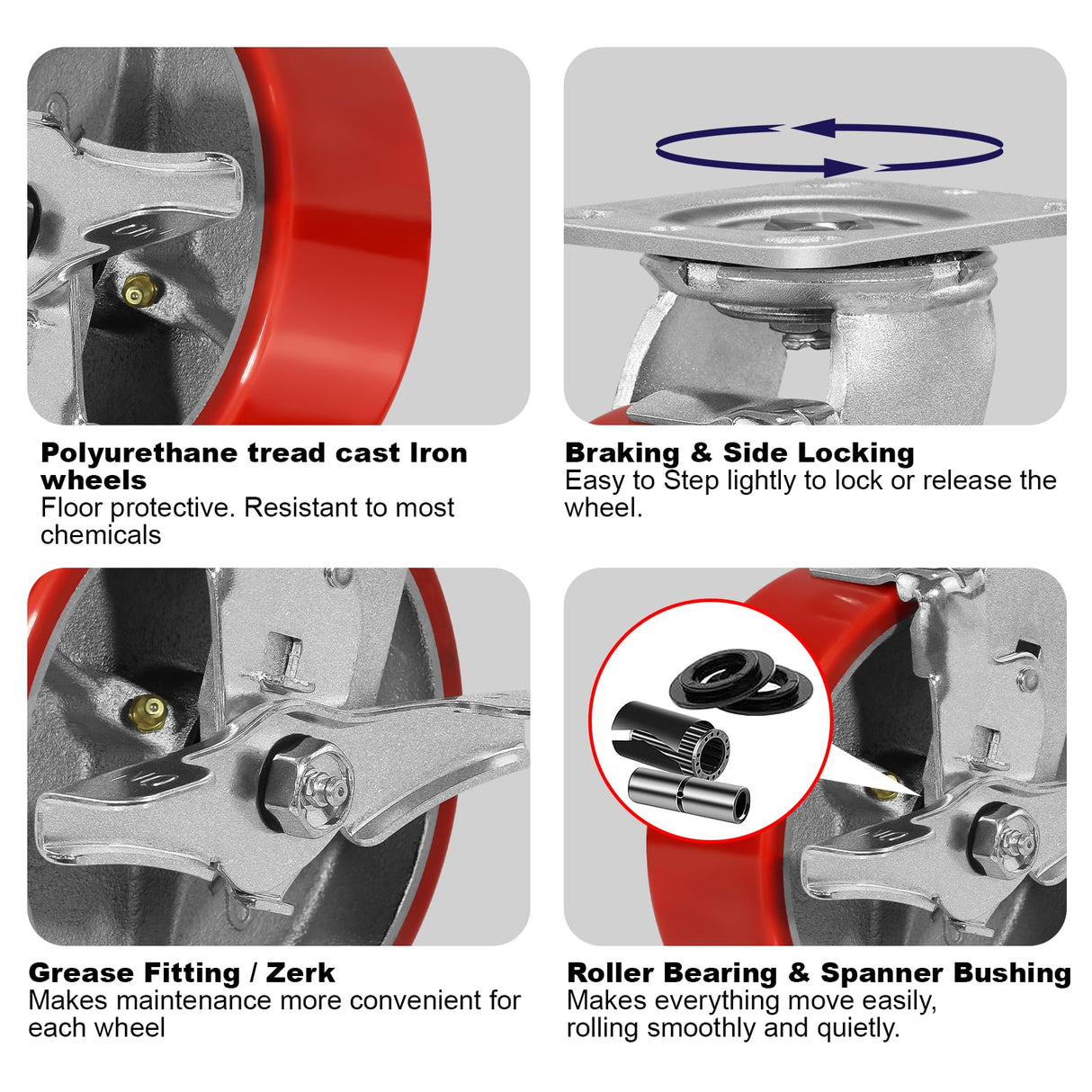 Polyurethane tread cast Iron wheels
Floor protective. Resistant to most chemicals

Braking & Side Locking
Easy to Step lightly to lock or release the wheel.

Grease Fitting / Zerk
Makes maintenance more convenient for each wheel

Roller Bearing & Spanner Bushing
Makes everything move easily, rolling smoothly and quietly.