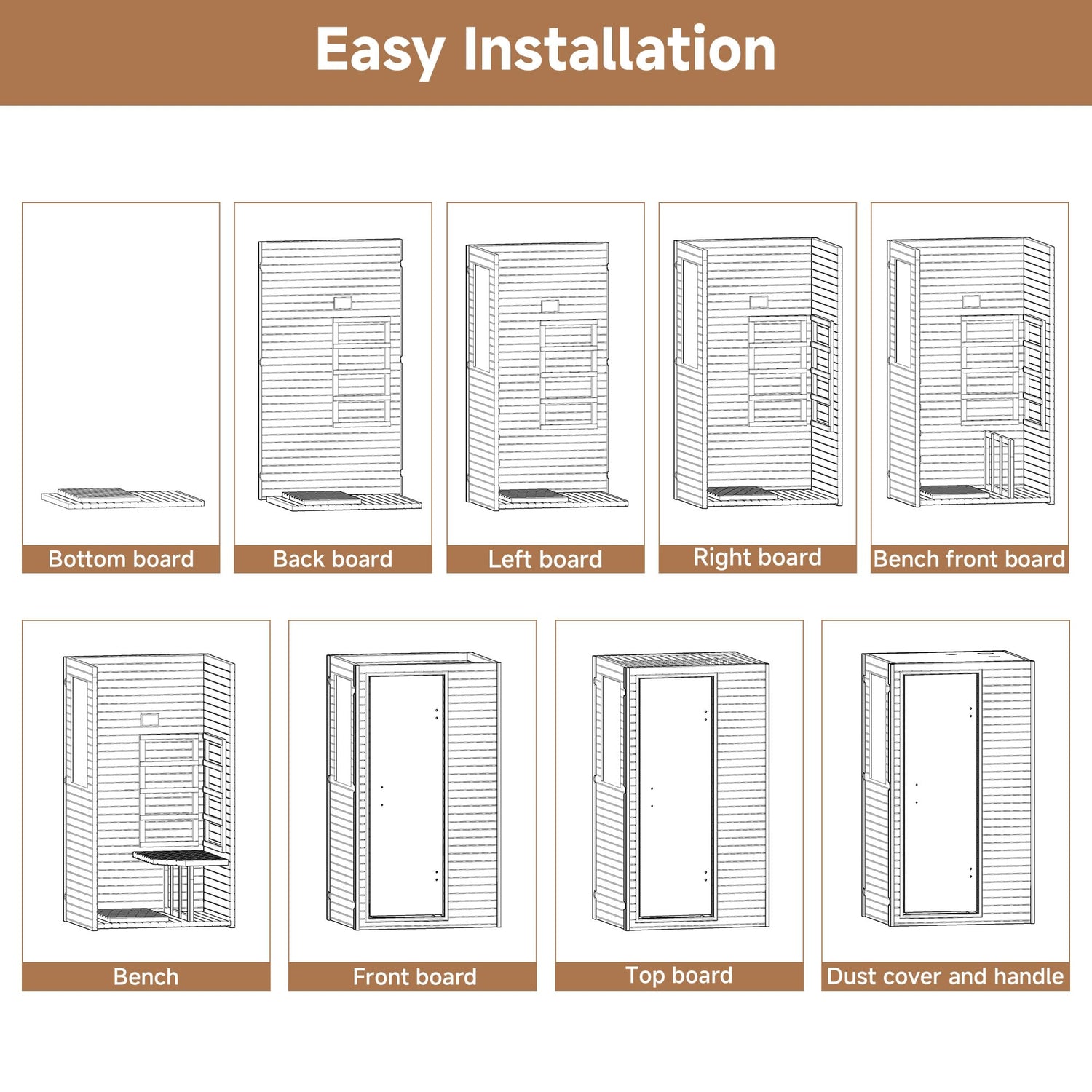 Easy Installation

Bottom board

Back board

Left board

Right board

Bench front board

Bench

Front board

Top board

Dust cover and handle