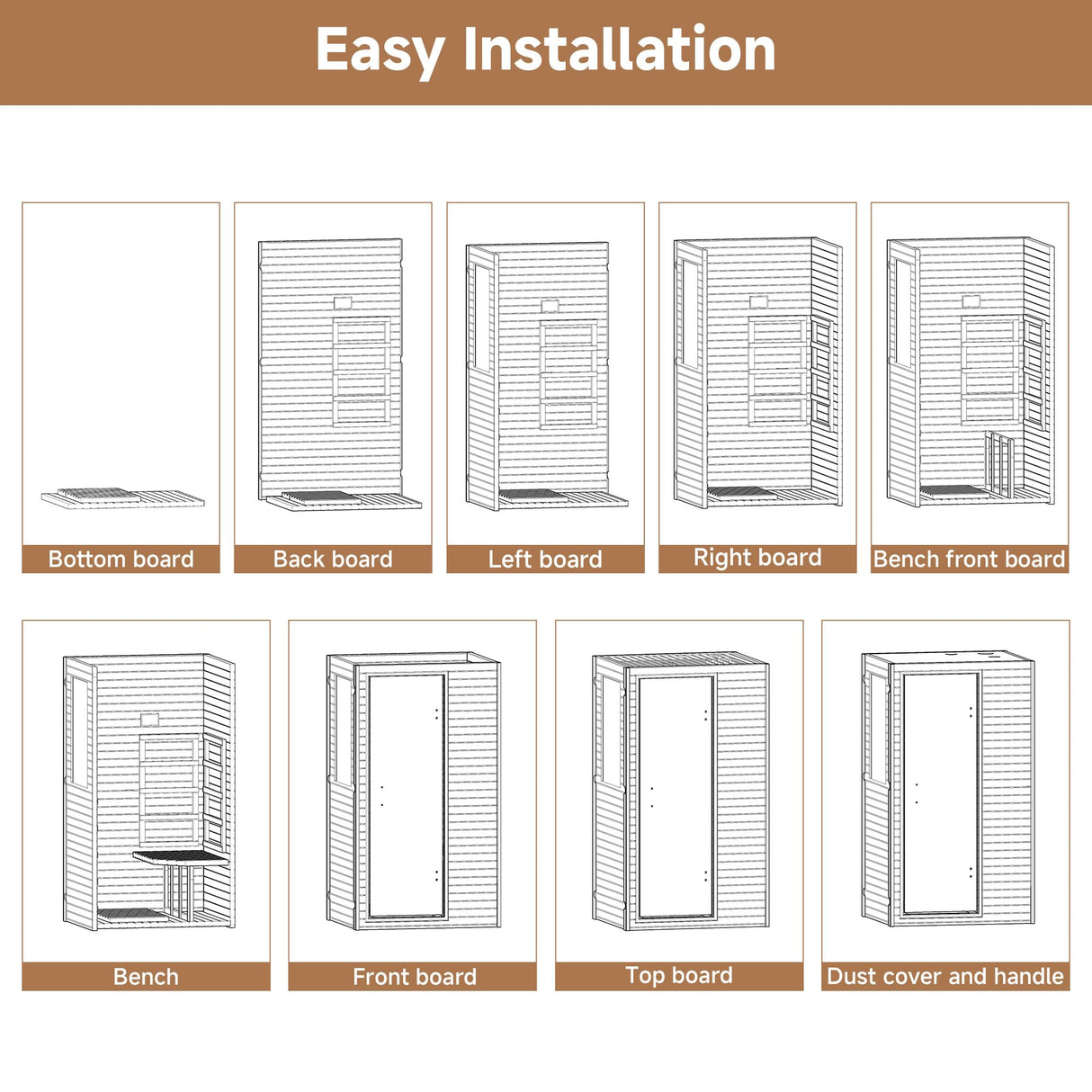 Easy Installation

Bottom board

Back board

Left board

Right board

Bench front board

Bench

Front board

Top board

Dust cover and handle