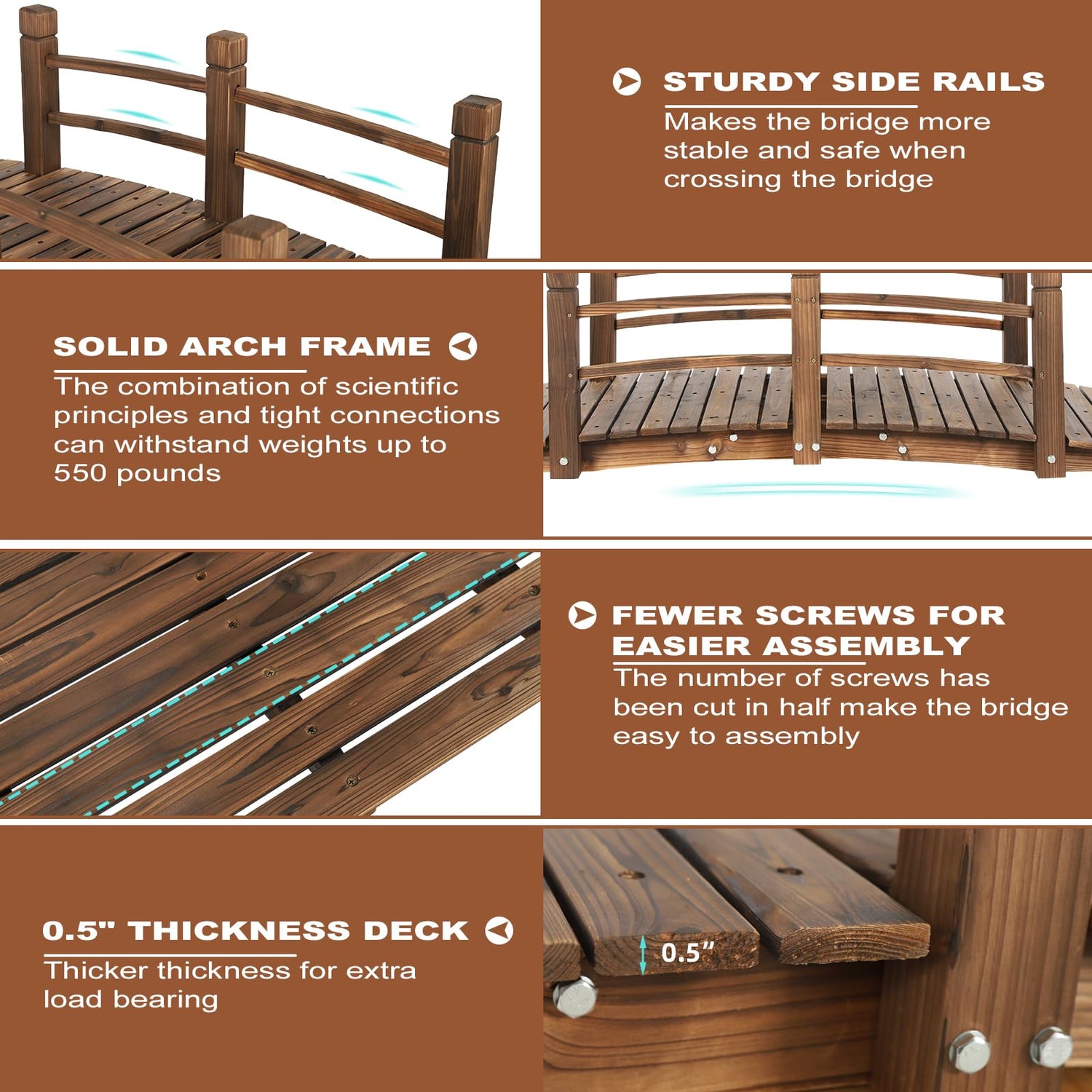 STURDY SIDE RAILS
Makes the bridge more stable and safe when crossing the bridge

SOLID ARCH FRAME
The combination of scientific principles and tight connections can withstand weights up to 550 pounds

FEWER SCREWS FOR EASIER ASSEMBLY
The number of screws has been cut in half make the bridge easy to assembly

0.5" THICKNESS DECK
Thicker thickness for extra load bearing

0.5"