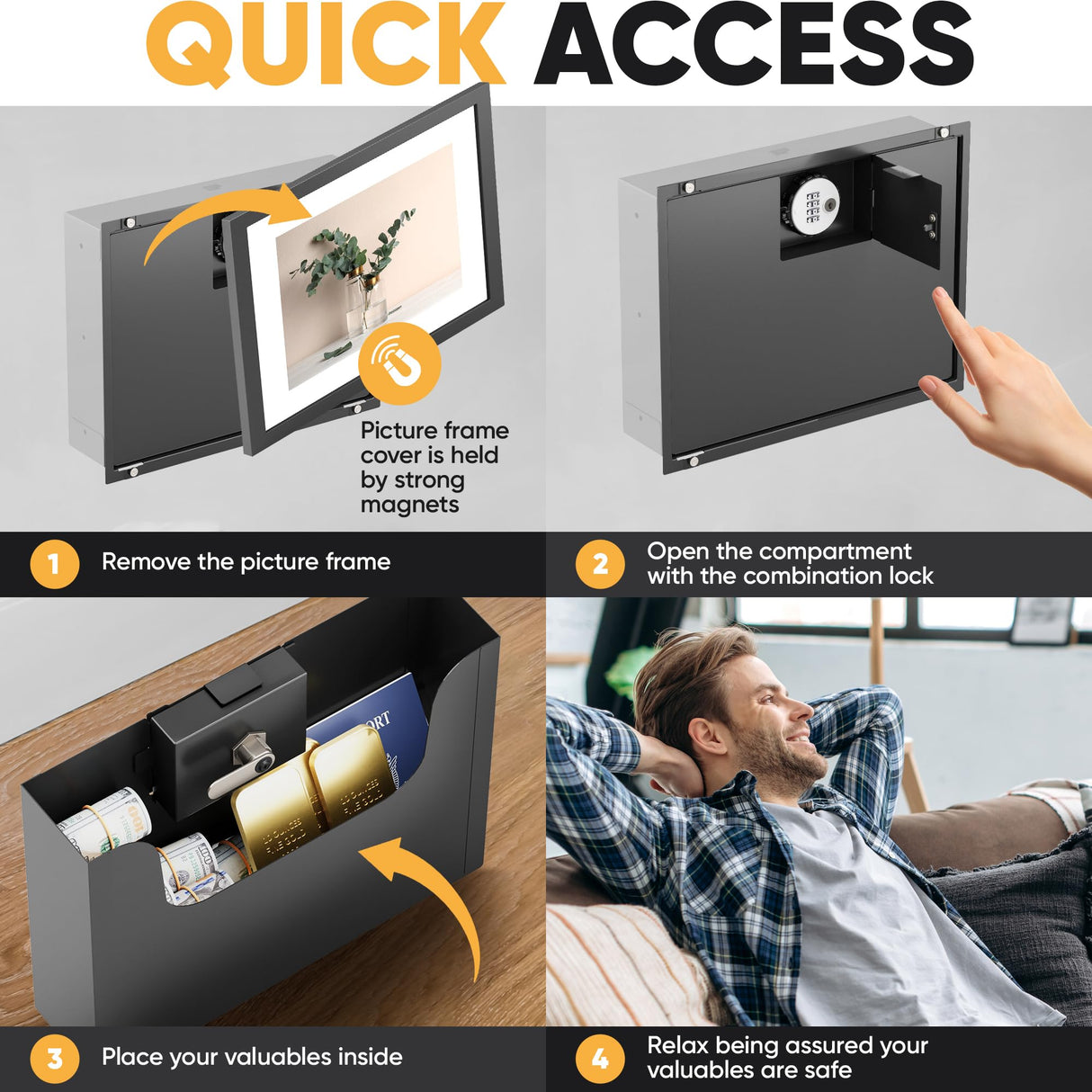 QUICK ACCESS

Picture frame cover is held by strong magnets

1 Remove the picture frame

2 Open the compartment with the combination lock

3 Place your valuables inside

4 Relax being assured your valuables are safe