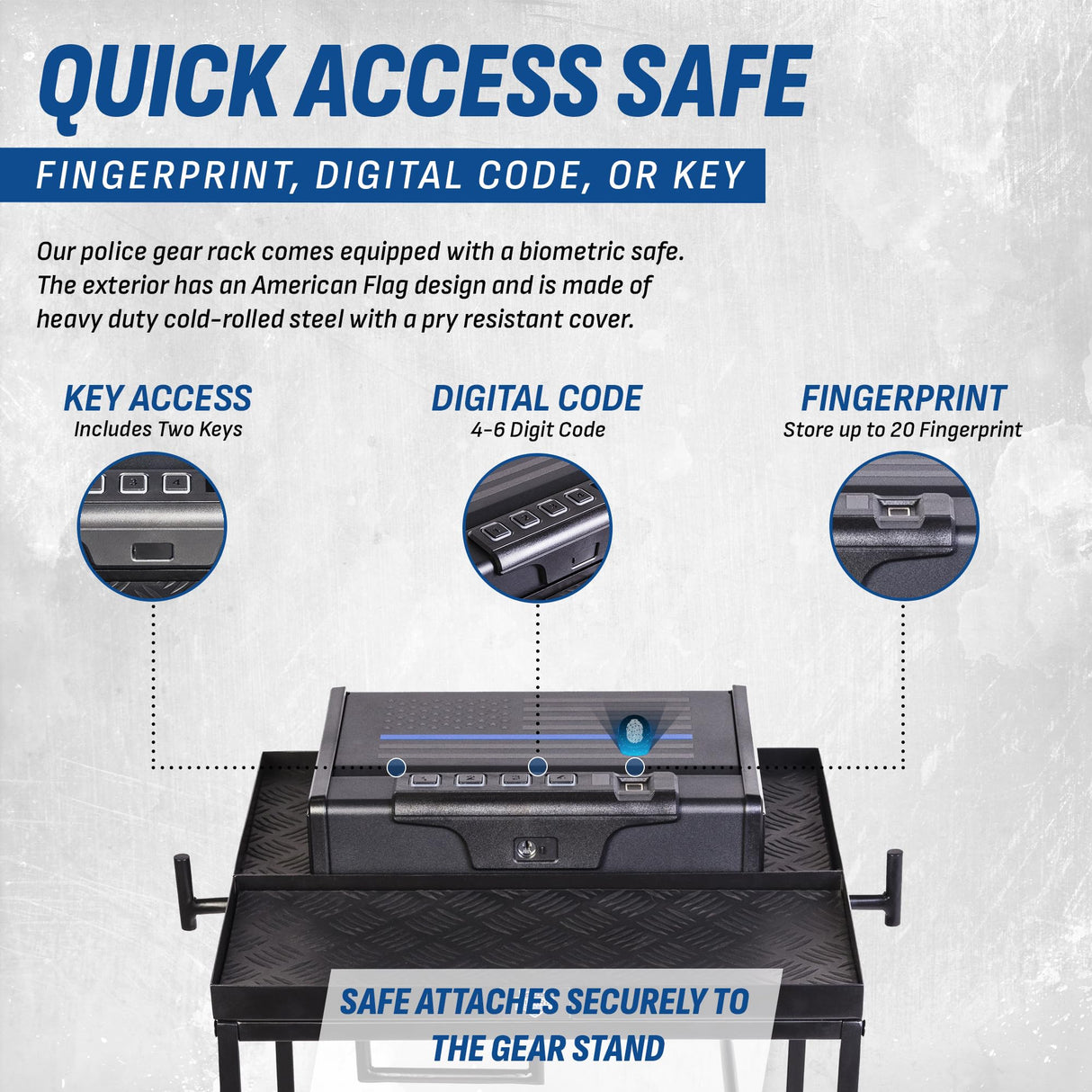 QUICK ACCESS SAFE

FINGERPRINT, DIGITAL CODE, OR KEY

Our police gear rack comes equipped with a biometric safe. The exterior has an American Flag design and is made of heavy duty cold-rolled steel with a pry resistant cover.

KEY ACCESS
Includes Two Keys

DIGITAL CODE
4-6 Digit Code

FINGERPRINT
Store up to 20 Fingerprint

SAFE ATTACHES SECURELY TO THE GEAR STAND