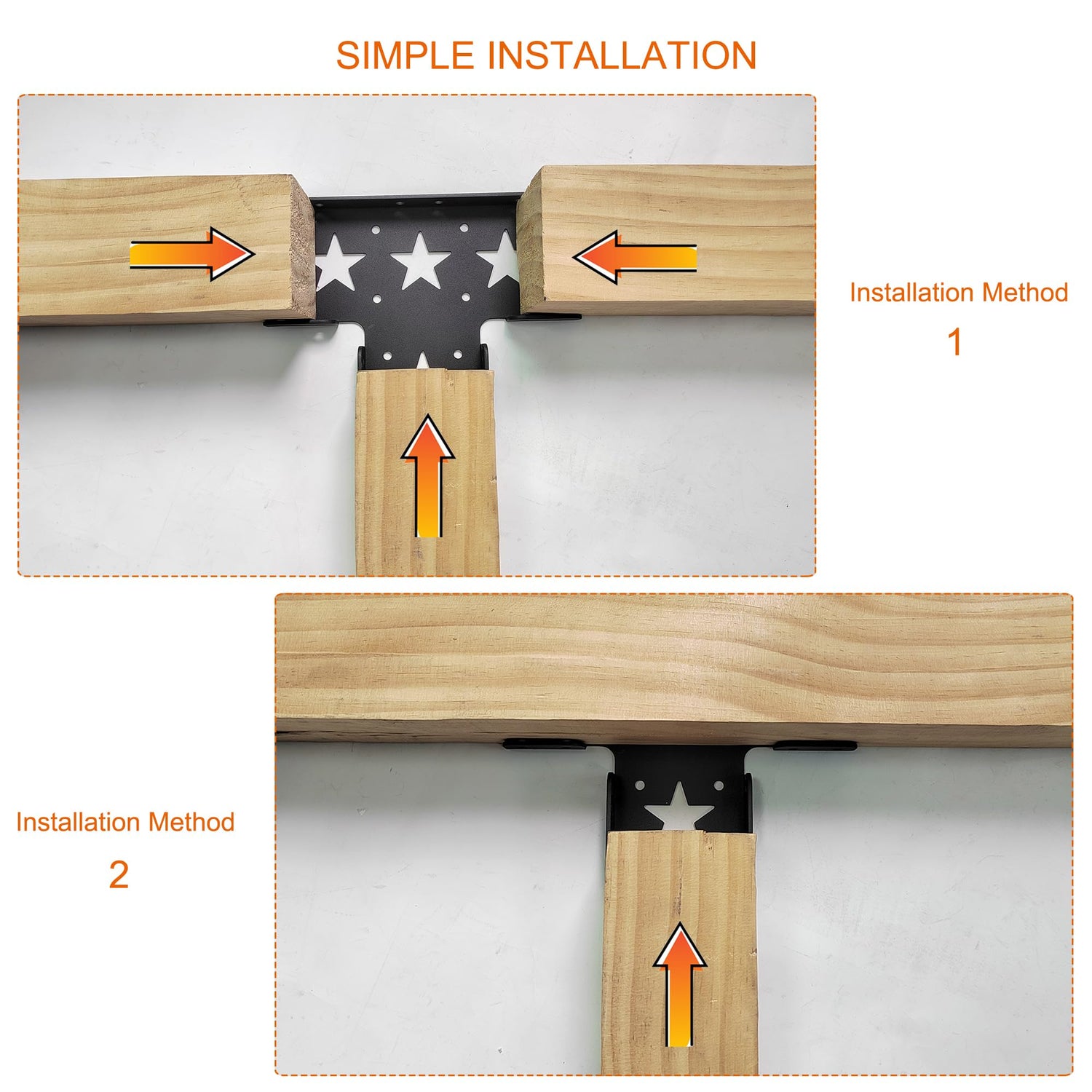 SIMPLE INSTALLATION

Installation Method
1

Installation Method
2