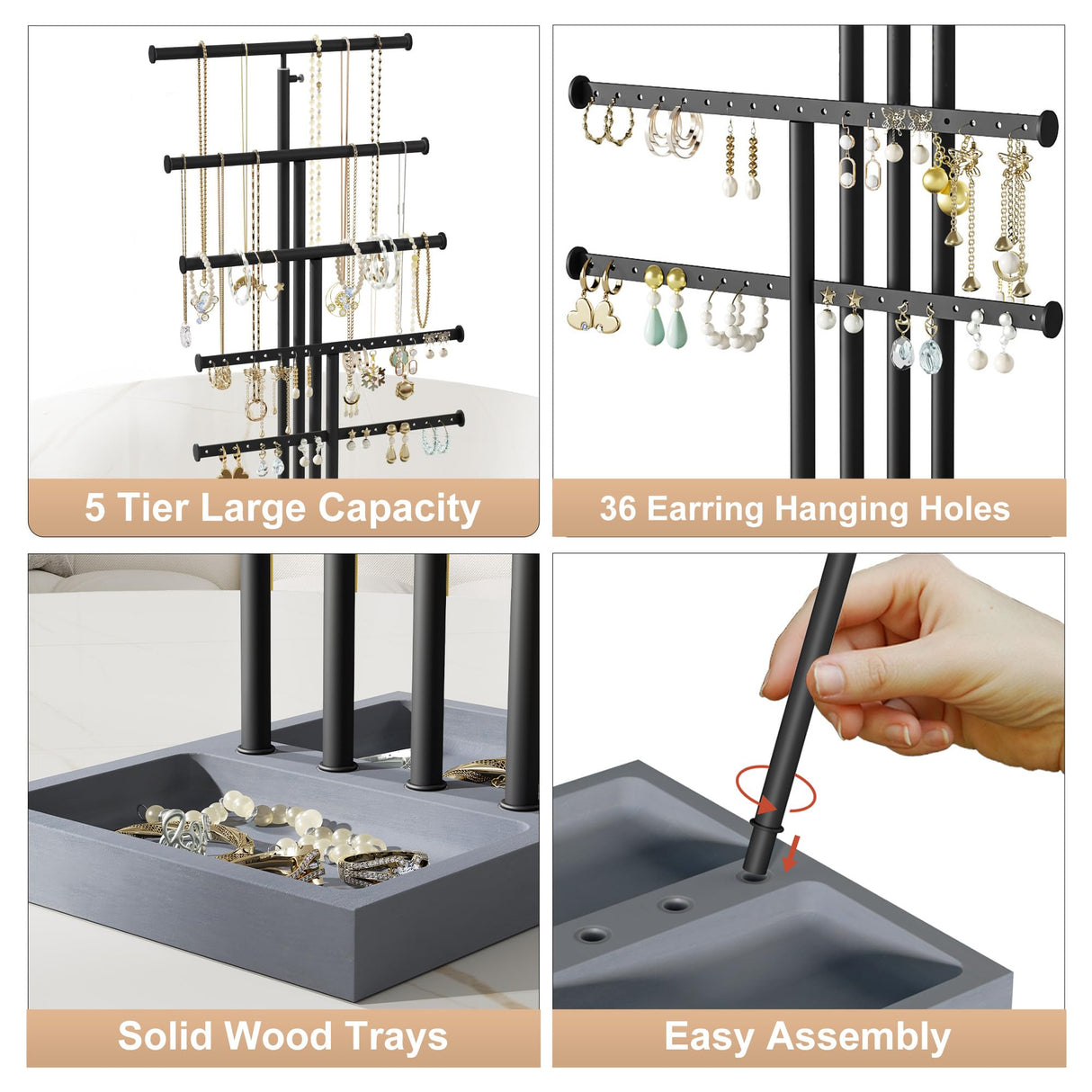 5 Tier Large Capacity

36 Earring Hanging Holes

Solid Wood Trays

Easy Assembly